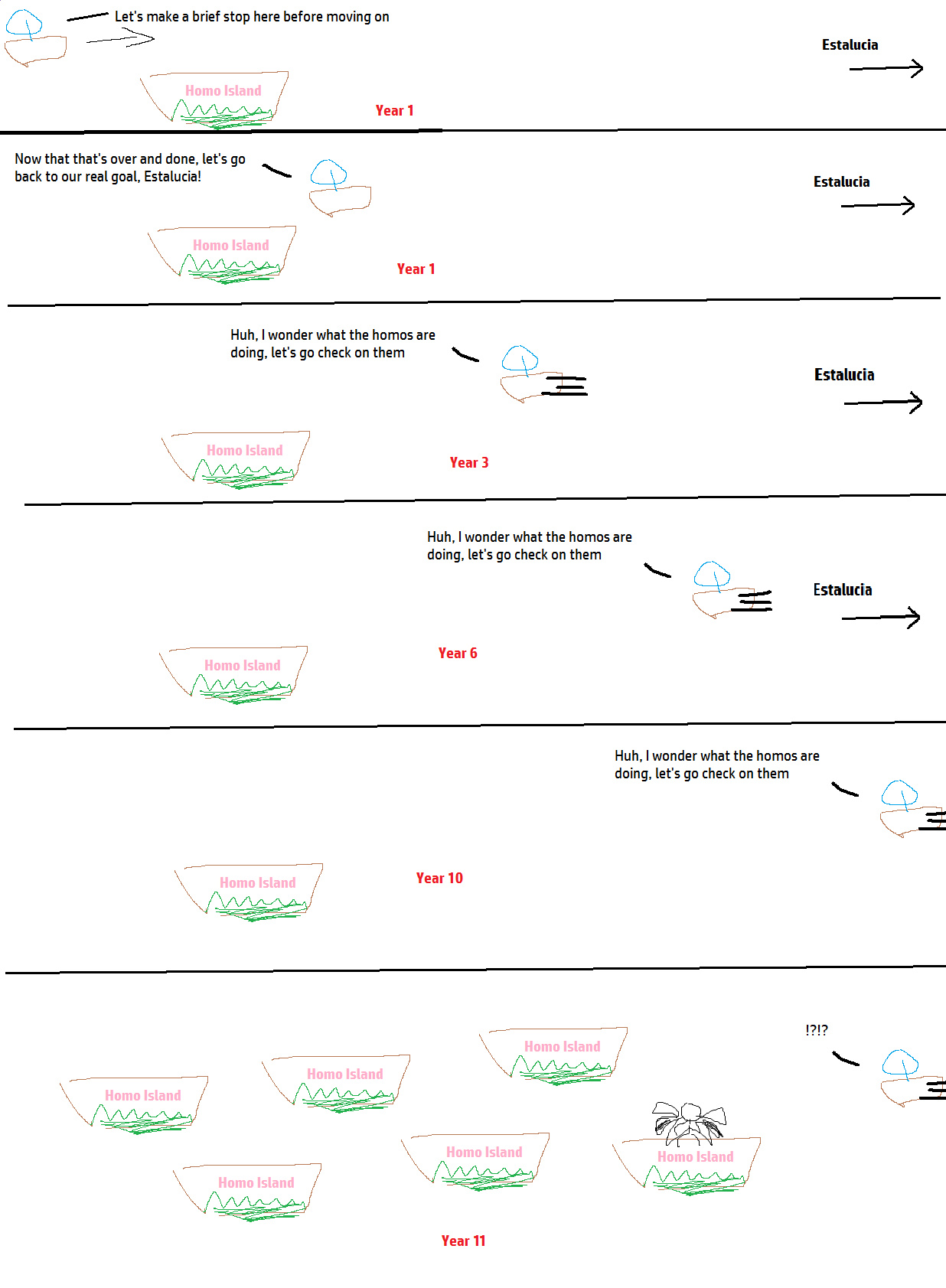 Let's make a brief stop here before moving on

Estalucia

Homo Island

Year 1

Now that that's over and done, let's go back to our real goal, Estalucia!

Estalucia

Homo Island

Year 1

Huh, I wonder what the homos are doing, let's go check on them

Estalucia

Homo Island

Year 3

Huh, I wonder what the homos are doing, let's go check on them

Estalucia

Homo Island

Year 6

Huh, I wonder what the homos are doing, let's go check on them

Homo Island

Year 10

!?!?

Homo Island

Homo Island

Homo Island

Homo Island

Homo Island

Homo Island

Year 11