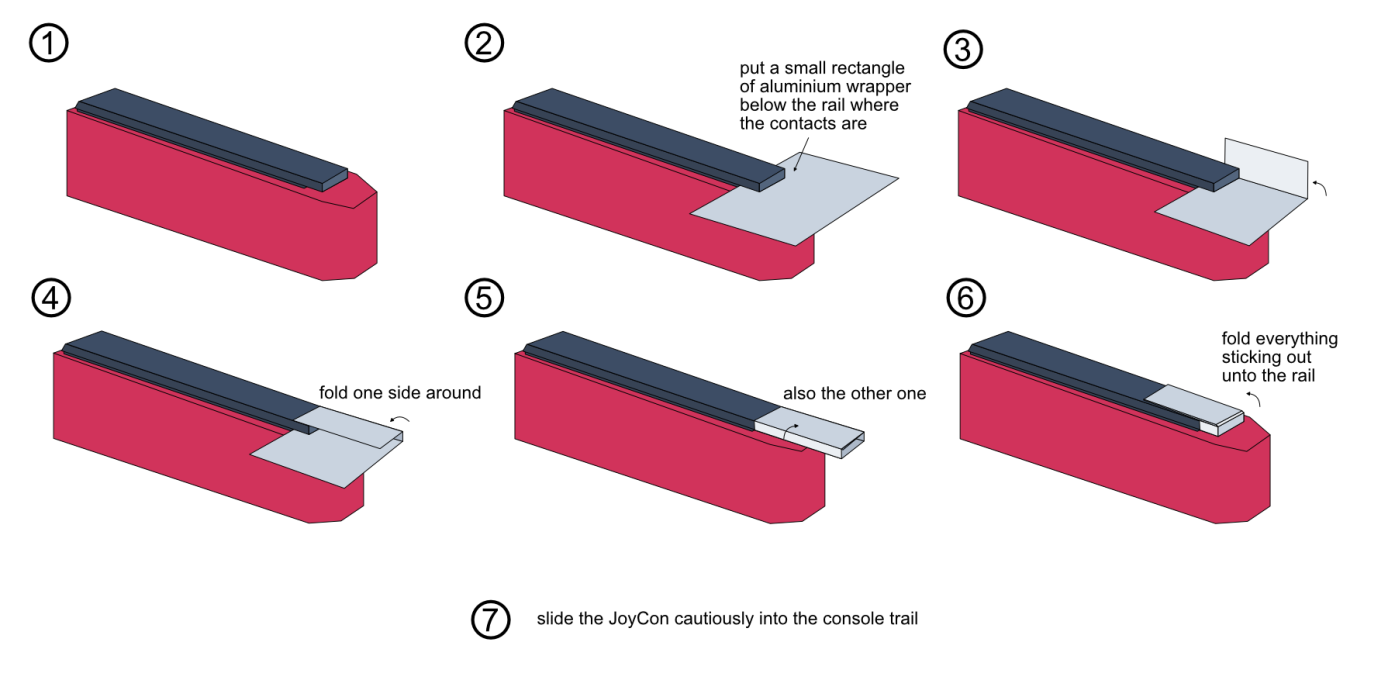 ①

②

put a small rectangle of aluminium wrapper below the rail where the contacts are

③

④

fold one side around

⑤

also the other one

⑥

fold everything sticking out unto the rail

⑦ slide the JoyCon cautiously into the console trail