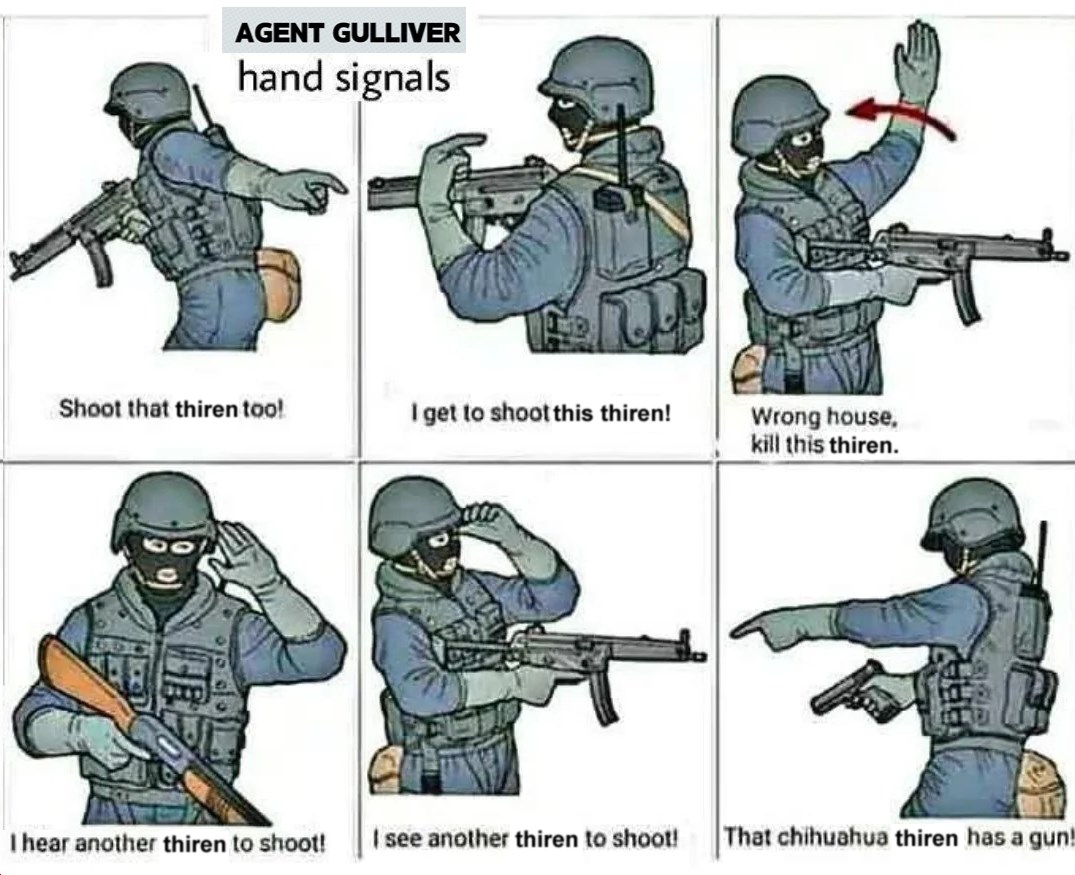 AGENT GULLIVER
hand signals

Shoot that thiren too!

I get to shoot this thiren!

Wrong house, kill this thiren.

I hear another thiren to shoot!

I see another thiren to shoot!

That chihuahua thiren has a gun!