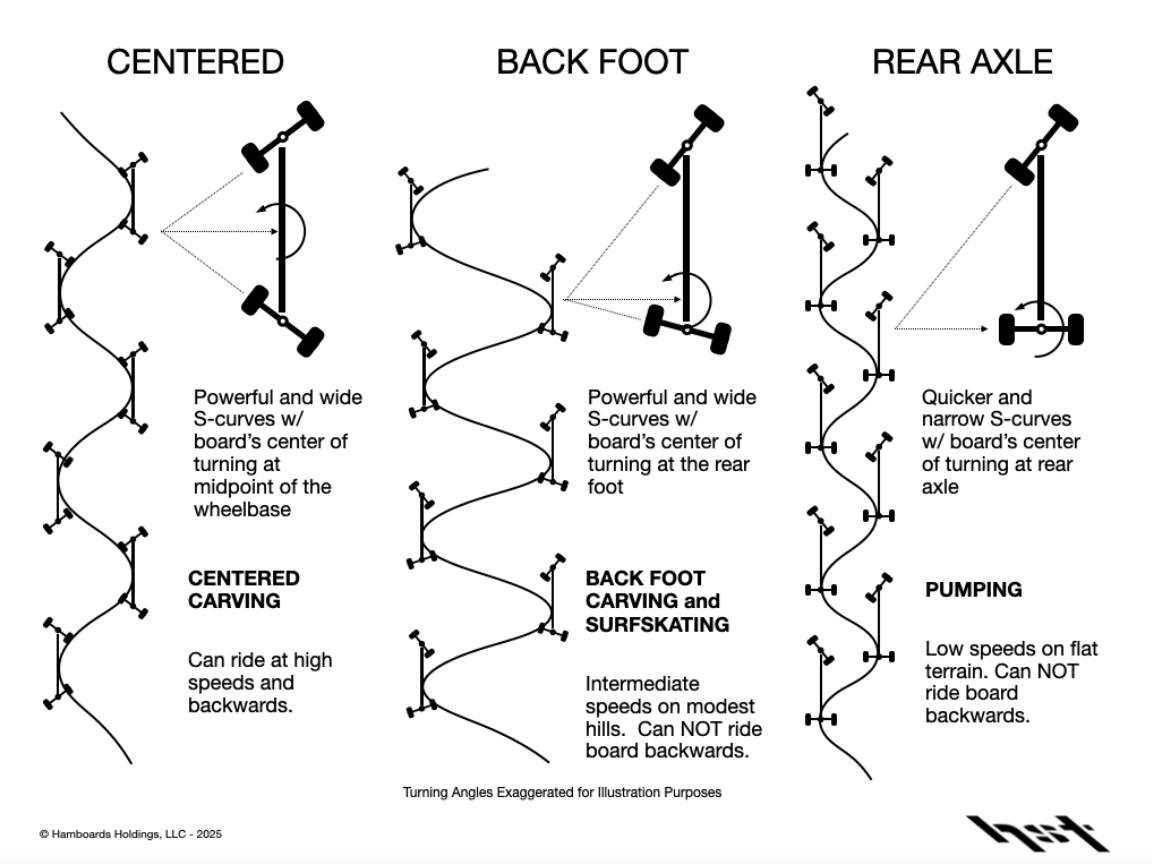 CENTERED

Powerful and wide S-curves w/ board's center of turning at midpoint of the wheelbase

CENTERED CARVING

Can ride at high speeds and backwards.

BACK FOOT

Powerful and wide S-curves w/ board's center of turning at the rear foot

BACK FOOT CARVING and SURFSKATING

Intermediate speeds on modest hills. Can NOT ride board backwards.

REAR AXLE

Quicker and narrow S-curves w/ board's center of turning at rear axle

PUMPING

Low speeds on flat terrain. Can NOT ride board backwards.

Turning Angles Exaggerated for Illustration Purposes

© Hamboards Holdings, LLC - 2025

hst