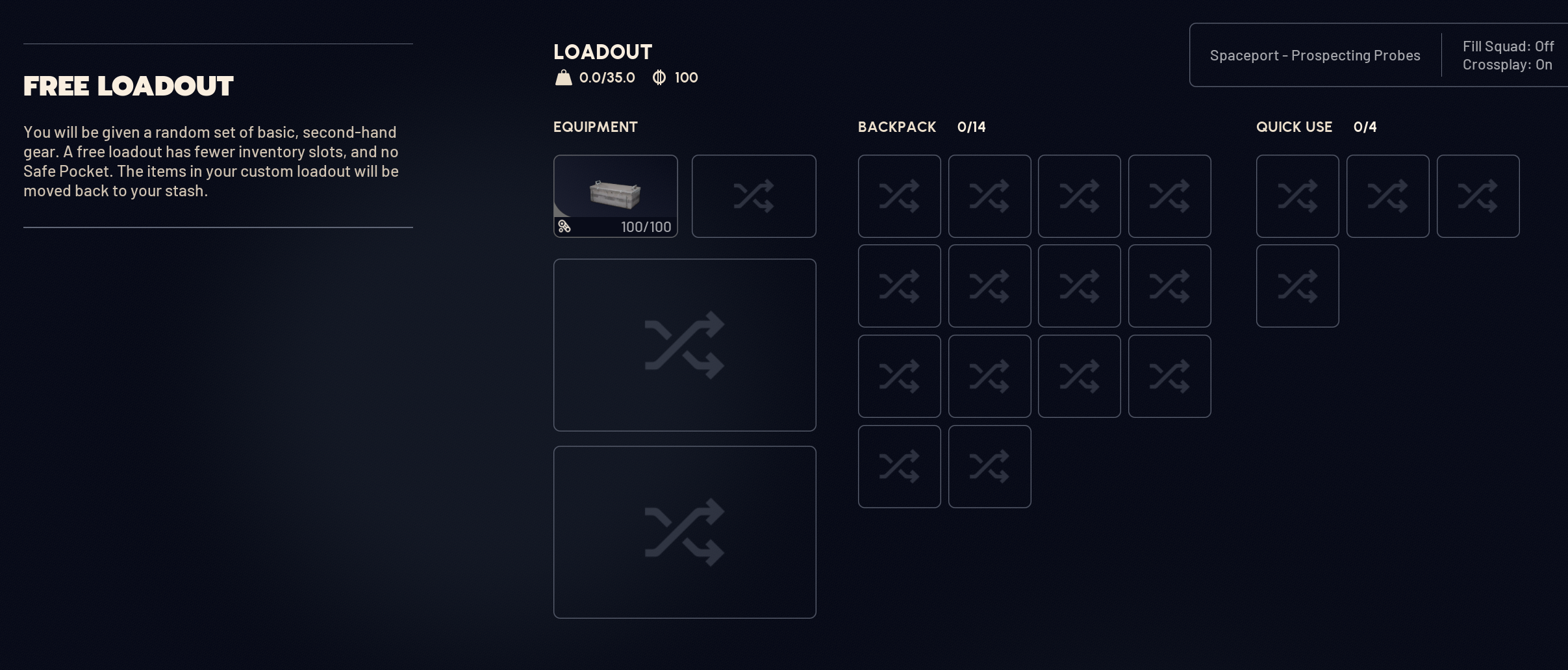 FREE LOADOUT

You will be given a random set of basic, second-hand gear. A free loadout has fewer inventory slots, and no Safe Pocket. The items in your custom loadout will be moved back to your stash.

LOADOUT
0.0/35.0 100

Spaceport - Prospecting Probes
Fill Squad: Off
Crossplay: On

EQUIPMENT

100/100

BACKPACK 0/14

QUICK USE 0/4