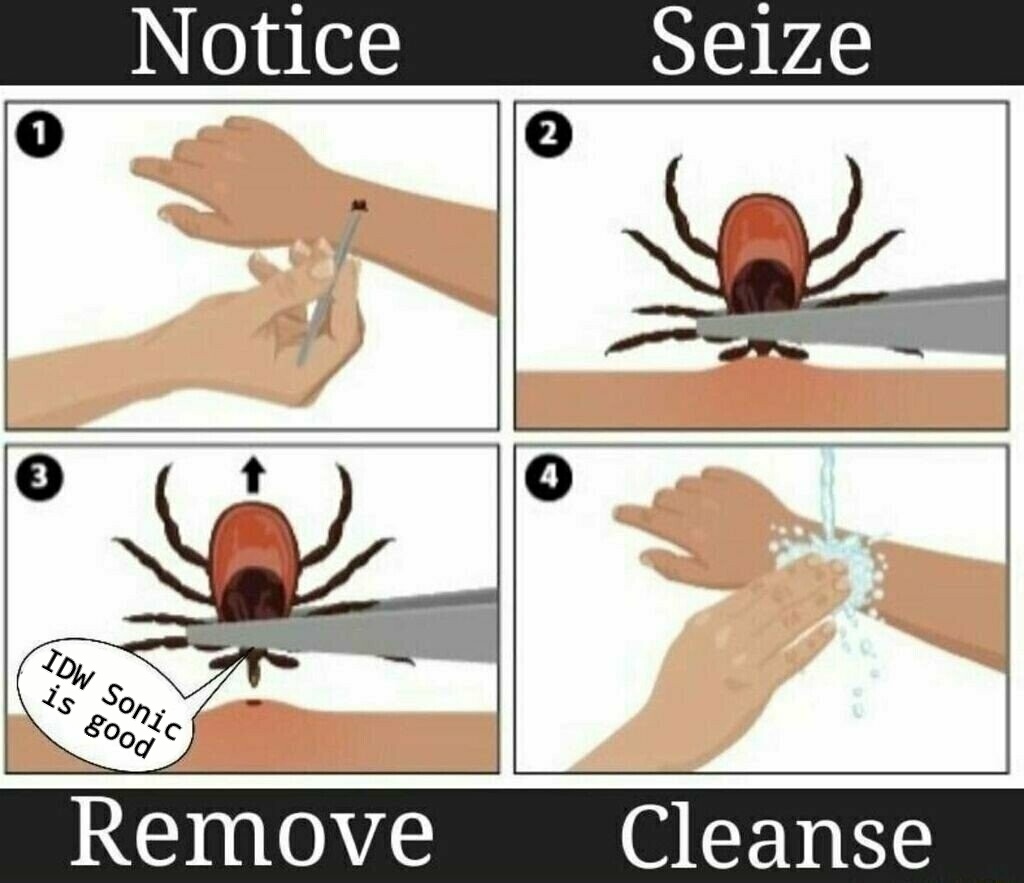 Notice
Seize

1

2

3

IDW Sonic is good

4

Remove
Cleanse