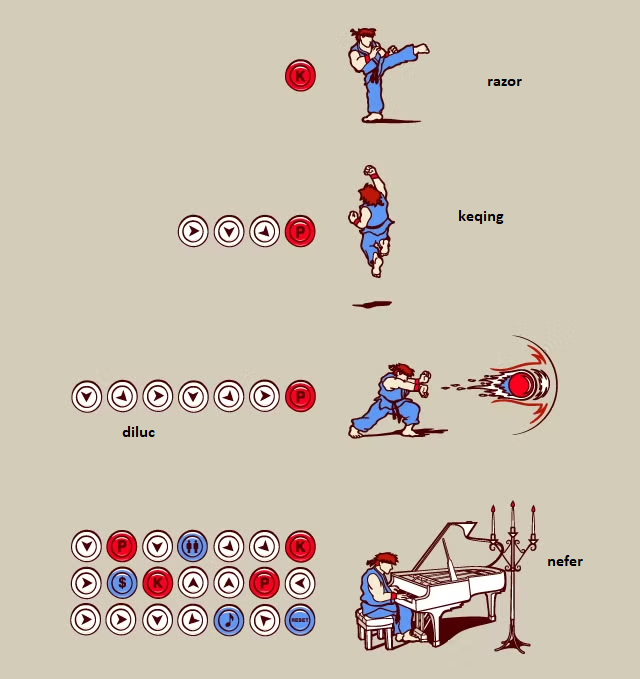 K

razor

P

keqing

P

diluc

P

K

$

K

P

RESET

nefer