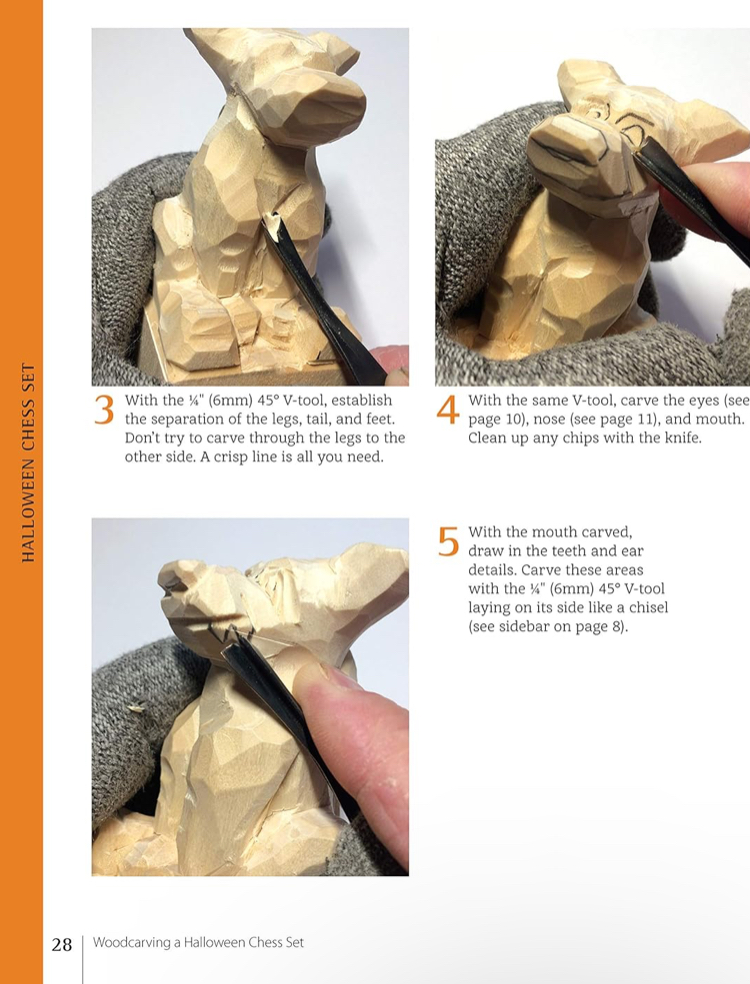 HALLOWEEN CHESS SET

3 With the ¼" (6mm) 45° V-tool, establish the separation of the legs, tail, and feet. Don't try to carve through the legs to the other side. A crisp line is all you need.

4 With the same V-tool, carve the eyes (see page 10), nose (see page 11), and mouth. Clean up any chips with the knife.

5 With the mouth carved, draw in the teeth and ear details. Carve these areas with the ¼" (6mm) 45° V-tool laying on its side like a chisel (see sidebar on page 8).

28 | Woodcarving a Halloween Chess Set