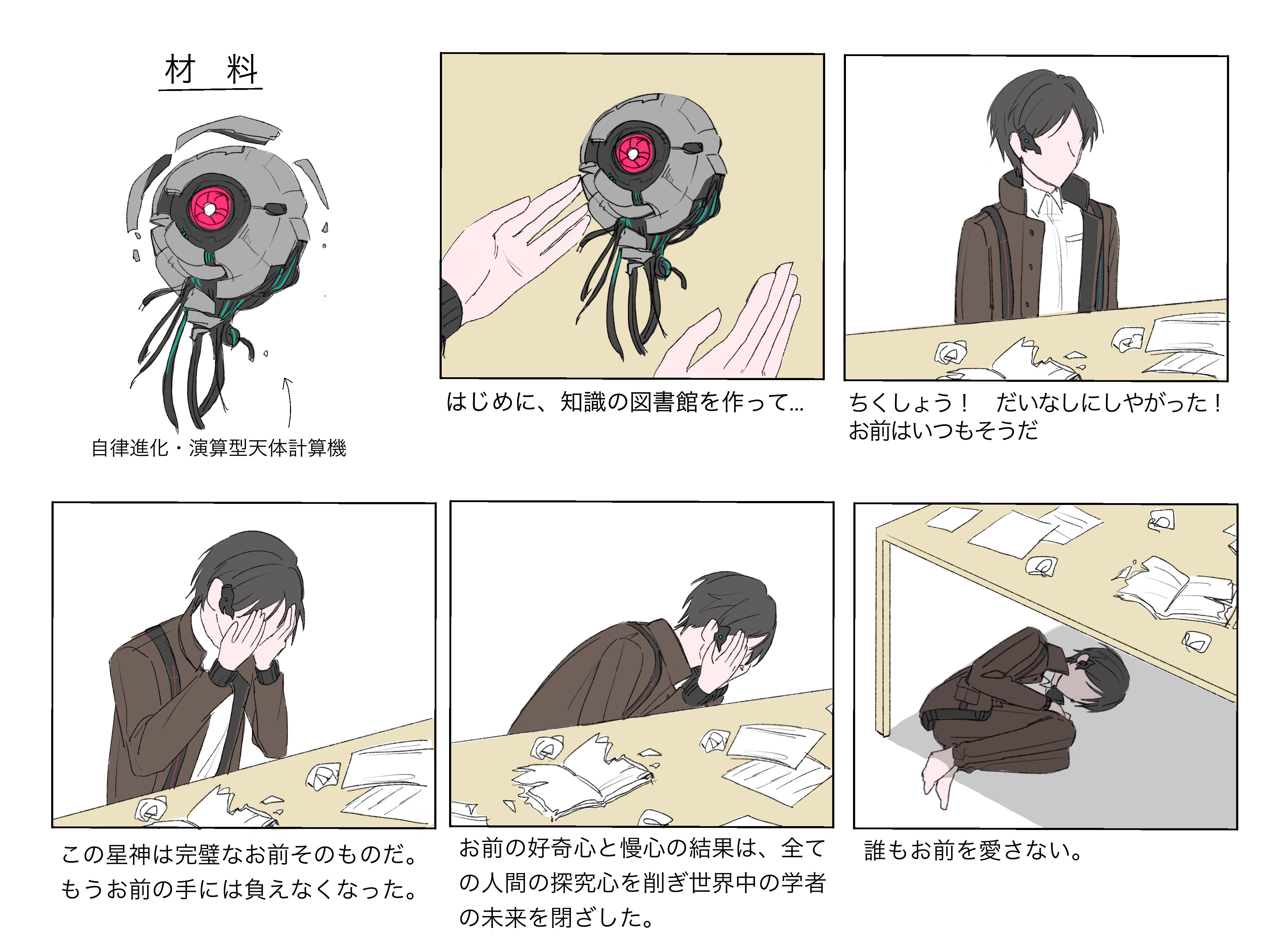 材　料

自律進化・演算型天体計算機

はじめに、知識の図書館を作って…

ちくしょう！　だいなしにしやがった！
お前はいつもそうだ

この星神は完璧なお前そのものだ。
もうお前の手には負えなくなった。

お前の好奇心と慢心の結果は、全ての人間の探究心を削ぎ世界中の学者の未来を閉ざした。

誰もお前を愛さない。