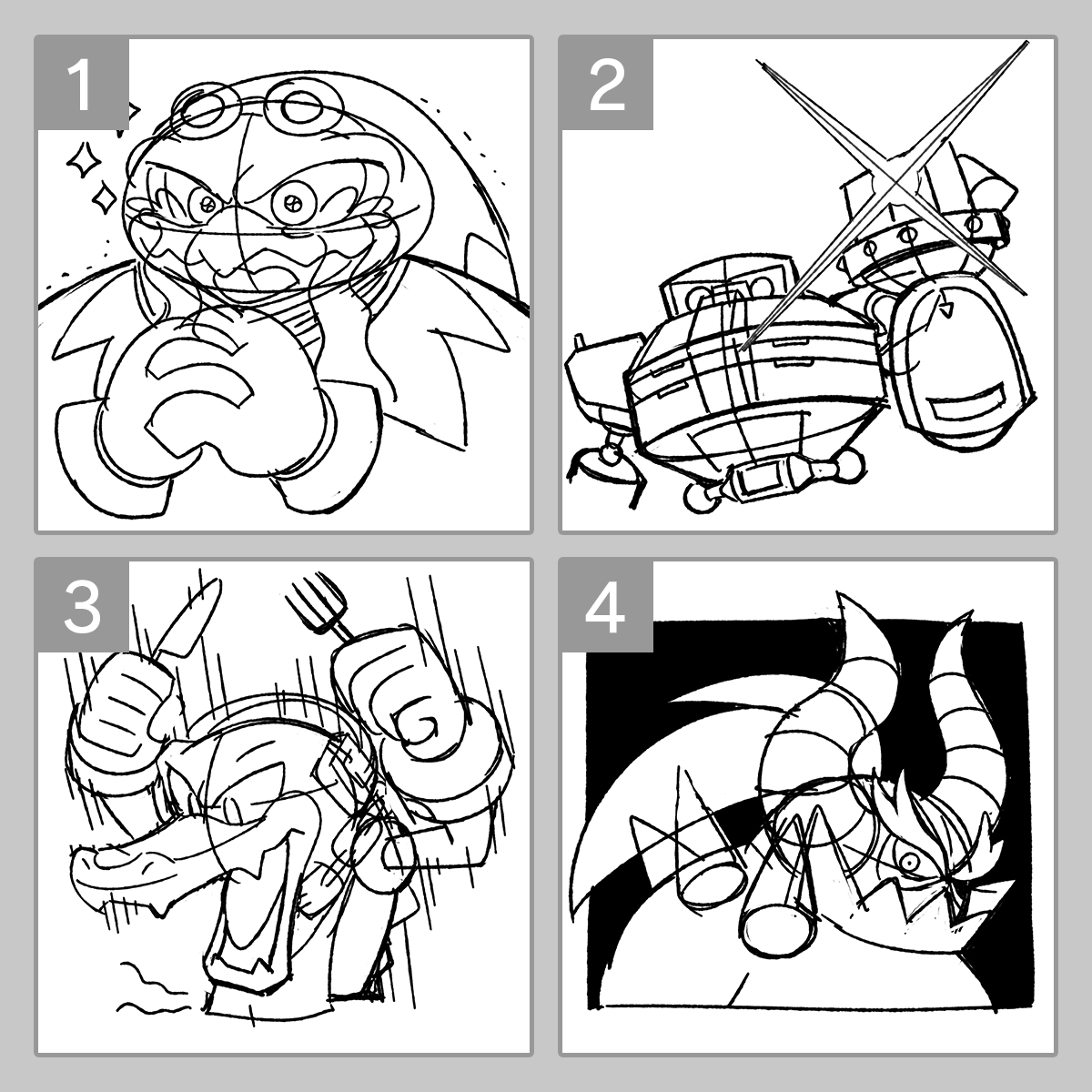 1
2
3
4