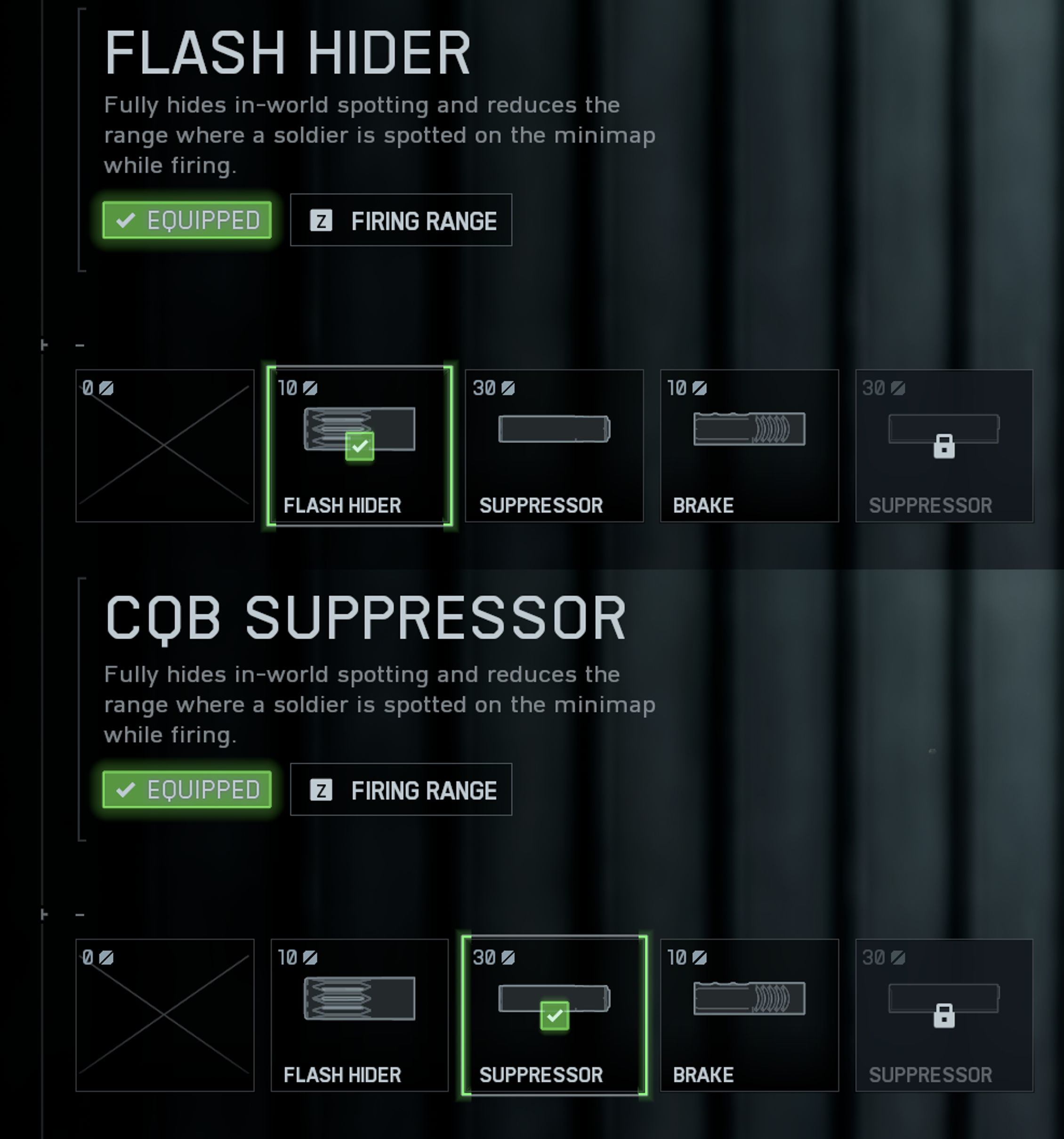 FLASH HIDER

Fully hides in-world spotting and reduces the range where a soldier is spotted on the minimap while firing.

EQUIPPED

Z FIRING RANGE

0

10 FLASH HIDER

30 SUPPRESSOR

10 BRAKE

30 SUPPRESSOR

CQB SUPPRESSOR

Fully hides in-world spotting and reduces the range where a soldier is spotted on the minimap while firing.

EQUIPPED

Z FIRING RANGE

0

10 FLASH HIDER

30 SUPPRESSOR

10 BRAKE

30 SUPPRESSOR