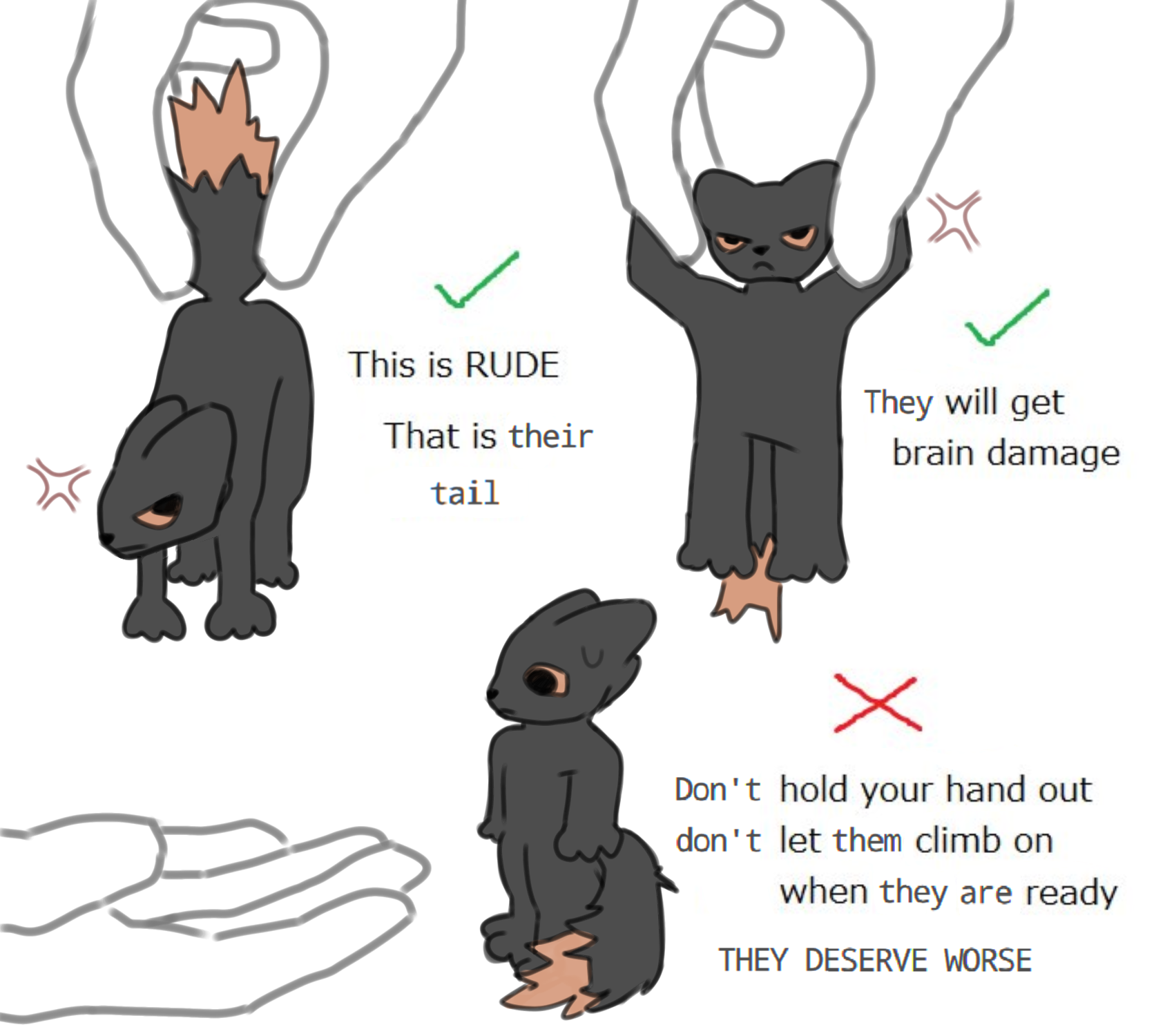 This is RUDE

That is their tail

They will get brain damage

Don't hold your hand out
don't let them climb on
when they are ready

THEY DESERVE WORSE