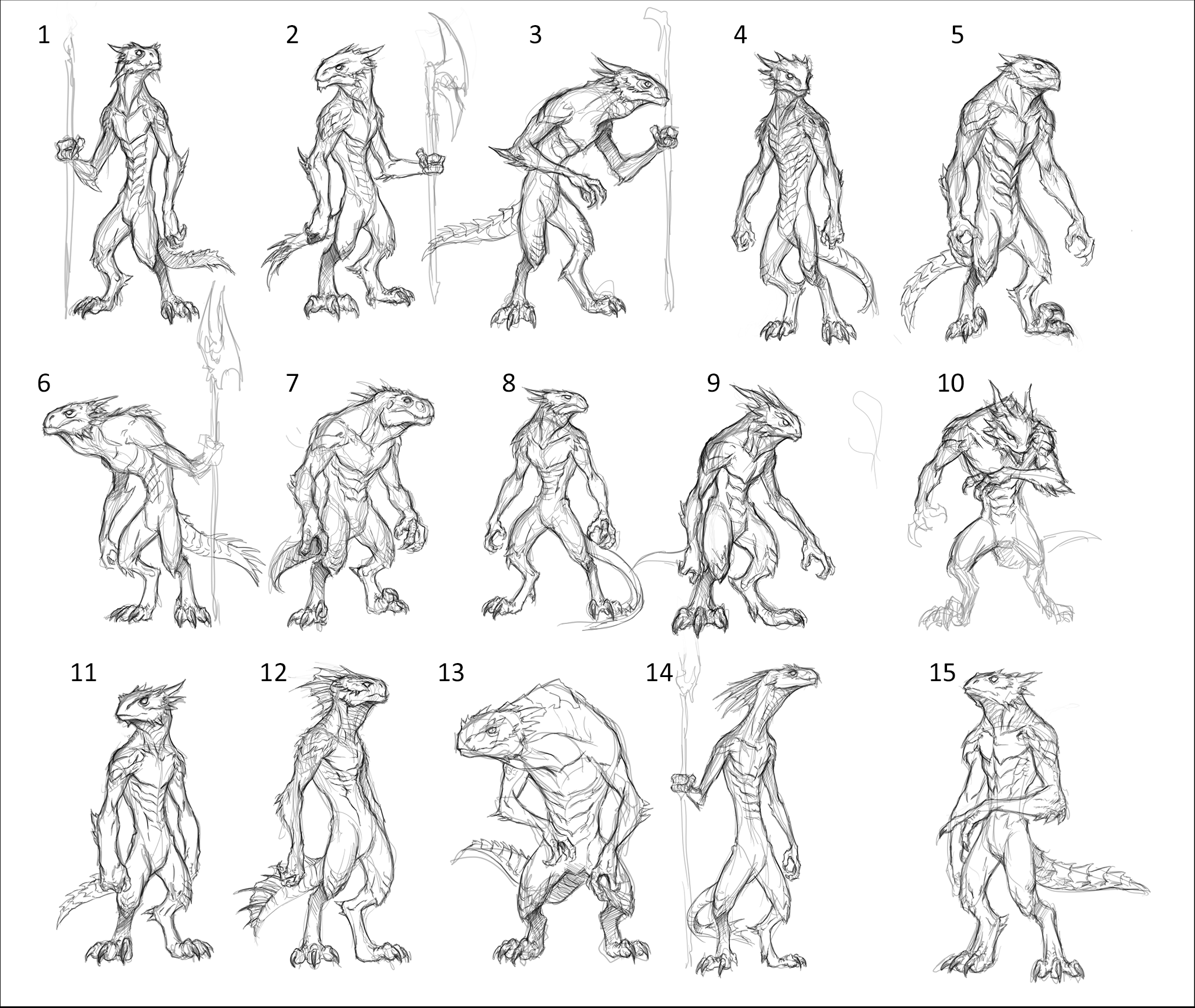 1 2 3 4 5

6 7 8 9 10

11 12 13 14 15