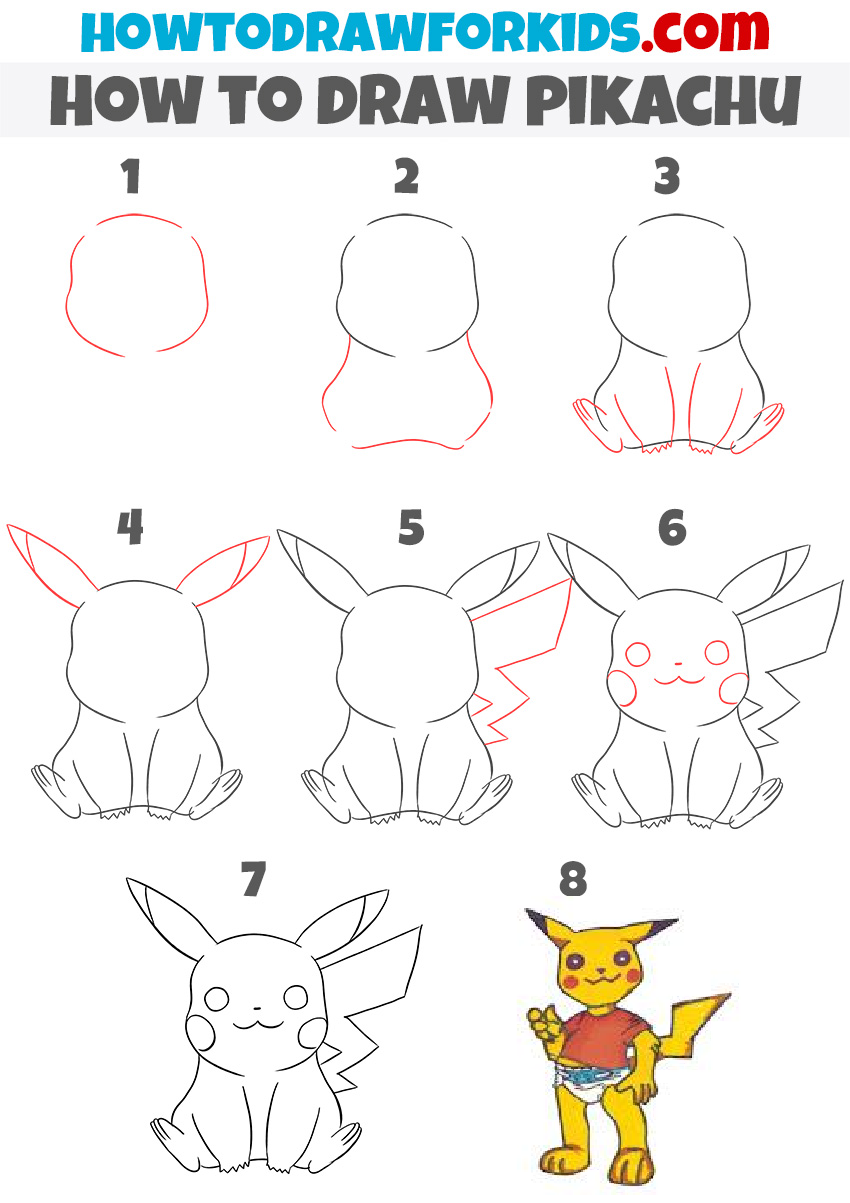 HOWTODRAWFORKIDS.com
HOW TO DRAW PIKACHU

1

2

3

4

5

6

7

8