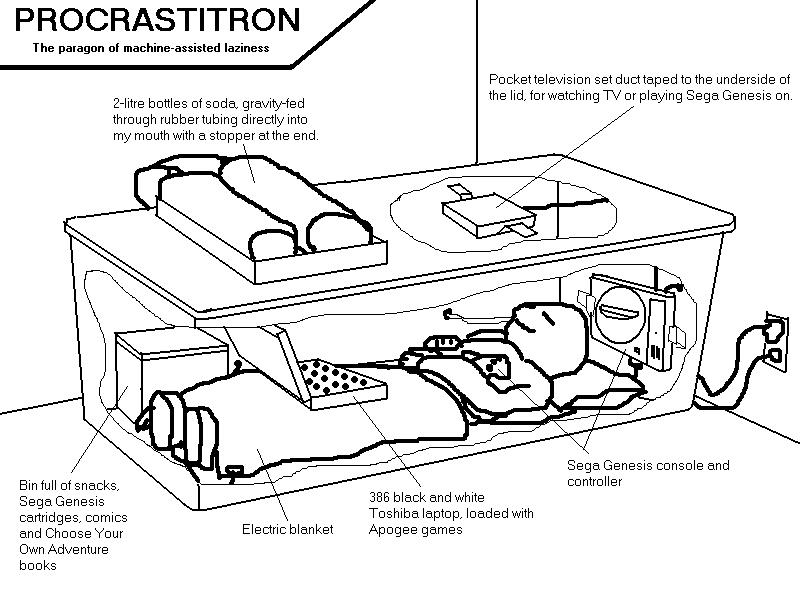 PROCRASTITRON

The paragon of machine-assisted laziness

2-litre bottles of soda, gravity-fed through rubber tubing directly into my mouth with a stopper at the end.

Pocket television set duct taped to the underside of the lid, for watching TV or playing Sega Genesis on.

Bin full of snacks, Sega Genesis cartridges, comics and Choose Your Own Adventure books

Electric blanket

386 black and white Toshiba laptop, loaded with Apogee games

Sega Genesis console and controller