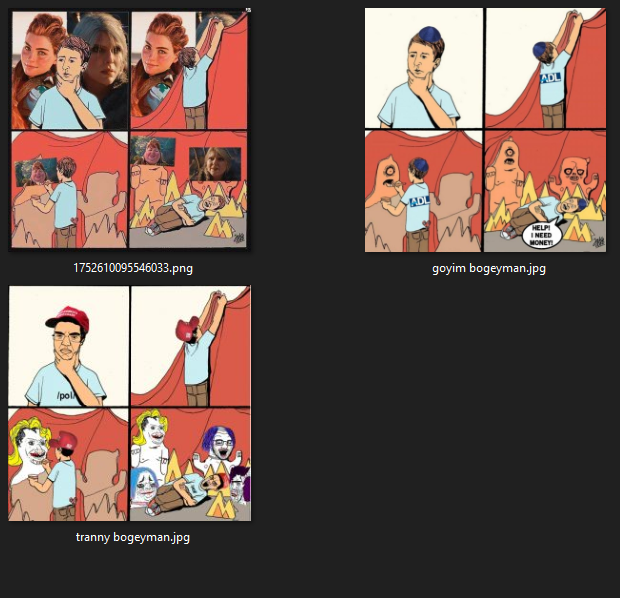 1752610095546033.png

ADL

ADL

HELP! I NEED MONEY!

goyim bogeyman.jpg

/pol/

tranny bogeyman.jpg