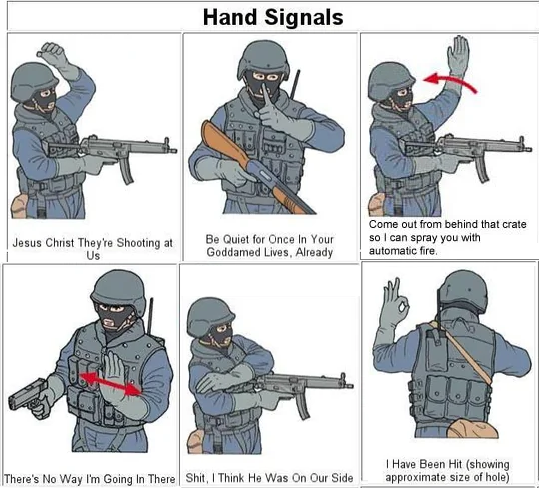 Hand Signals

Jesus Christ They're Shooting at Us

Be Quiet for Once In Your Goddamed Lives, Already

Come out from behind that crate so I can spray you with automatic fire.

There's No Way I'm Going In There

Shit, I Think He Was On Our Side

I Have Been Hit (showing approximate size of hole)