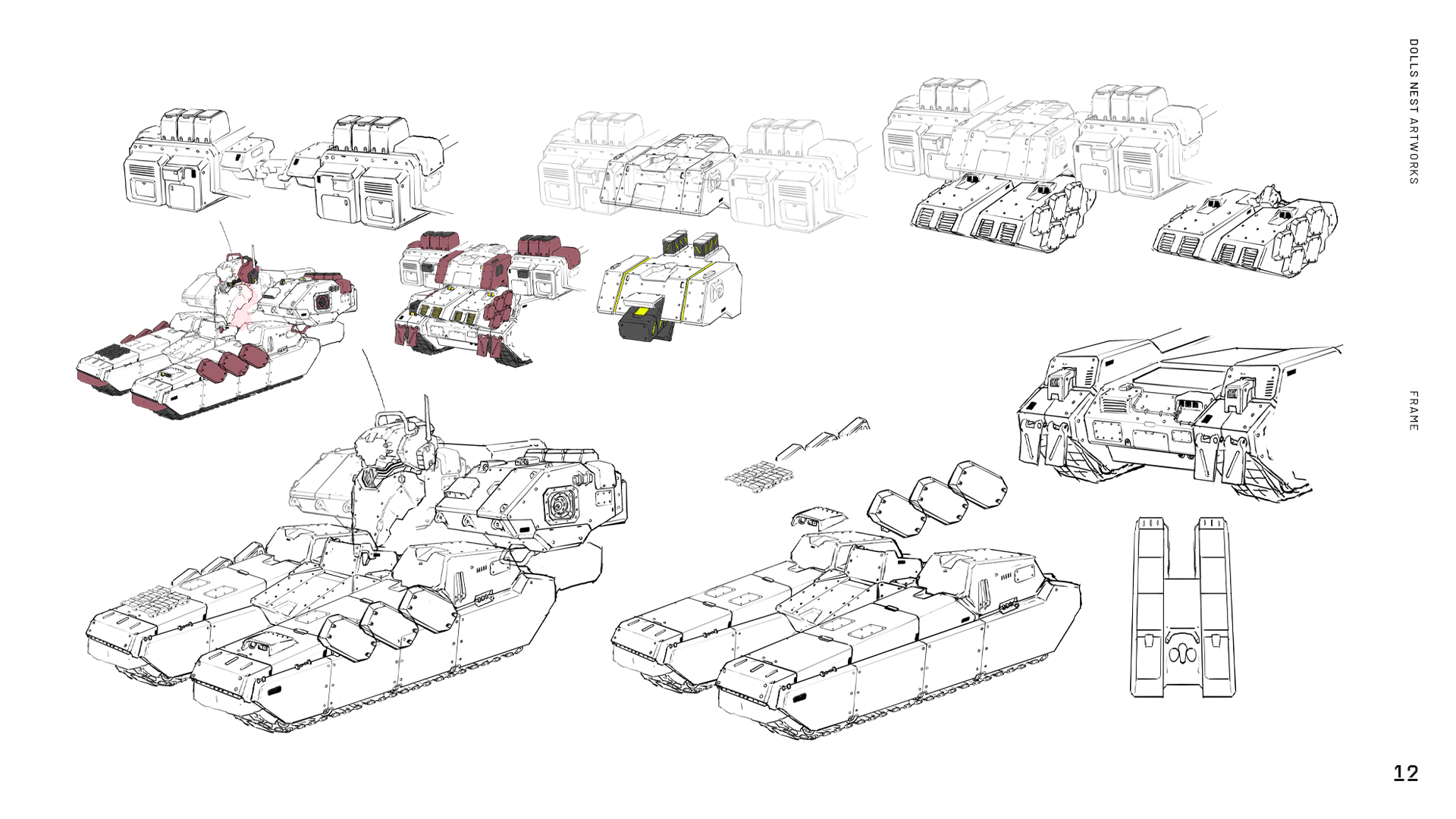 DOLLS NEST ARTWORKS

FRAME

12