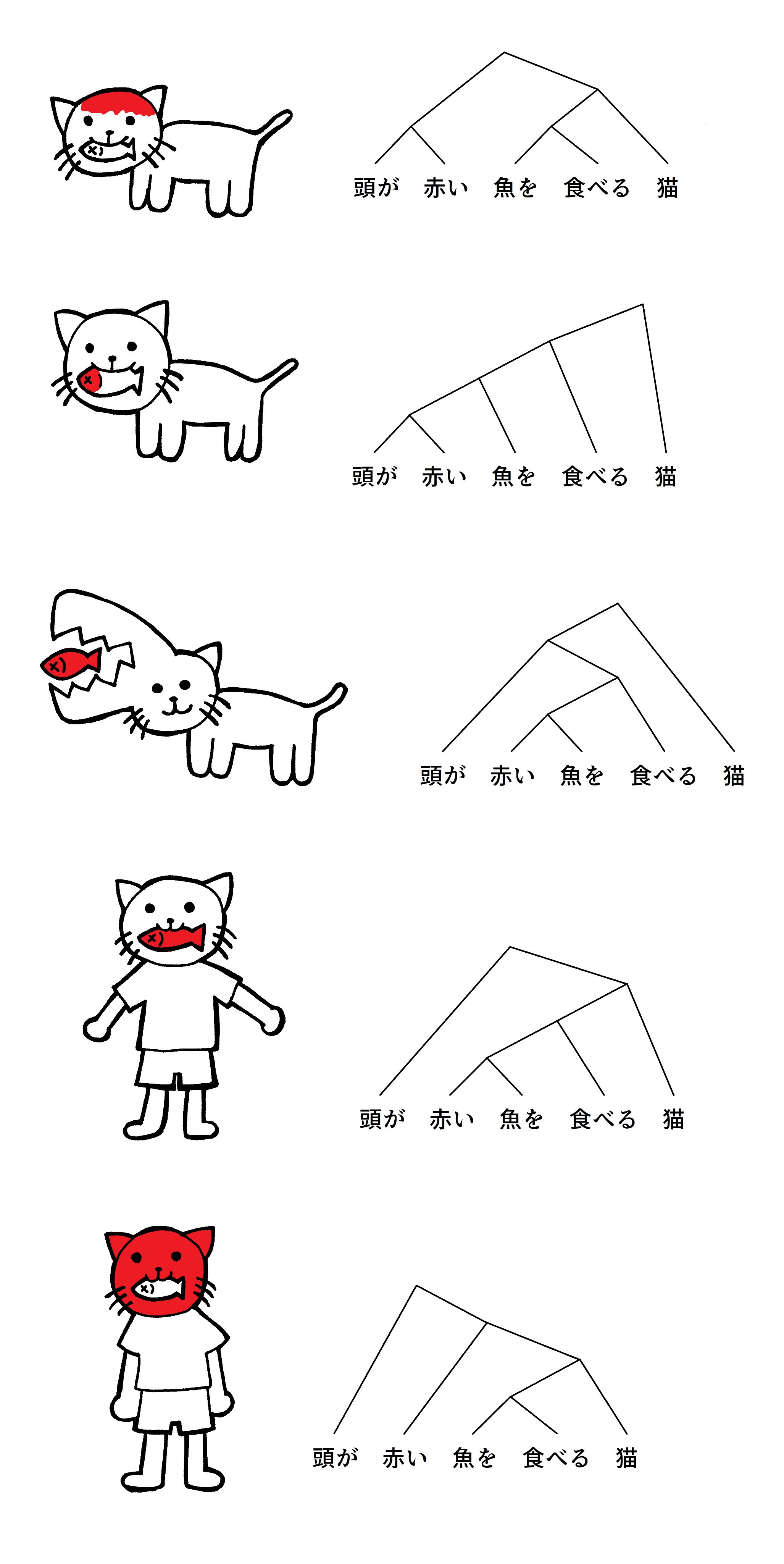 頭が　赤い　魚を　食べる　猫

頭が　赤い　魚を　食べる　猫

頭が　赤い　魚を　食べる　猫

頭が　赤い　魚を　食べる　猫

頭が　赤い　魚を　食べる　猫