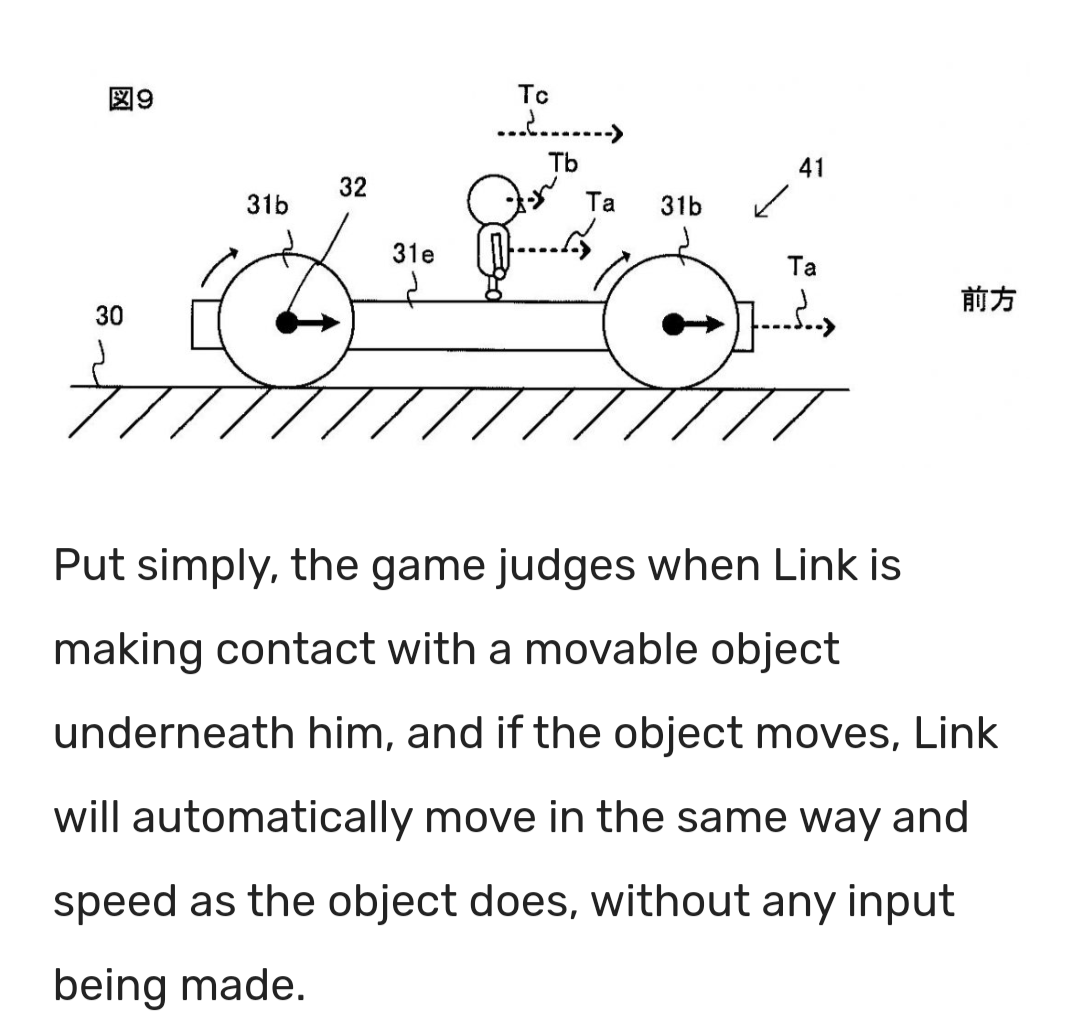 図9

Tc

Tb

41

31b

32

Ta

31b

31e

Ta

30

前方

Put simply, the game judges when Link is making contact with a movable object underneath him, and if the object moves, Link will automatically move in the same way and speed as the object does, without any input being made.