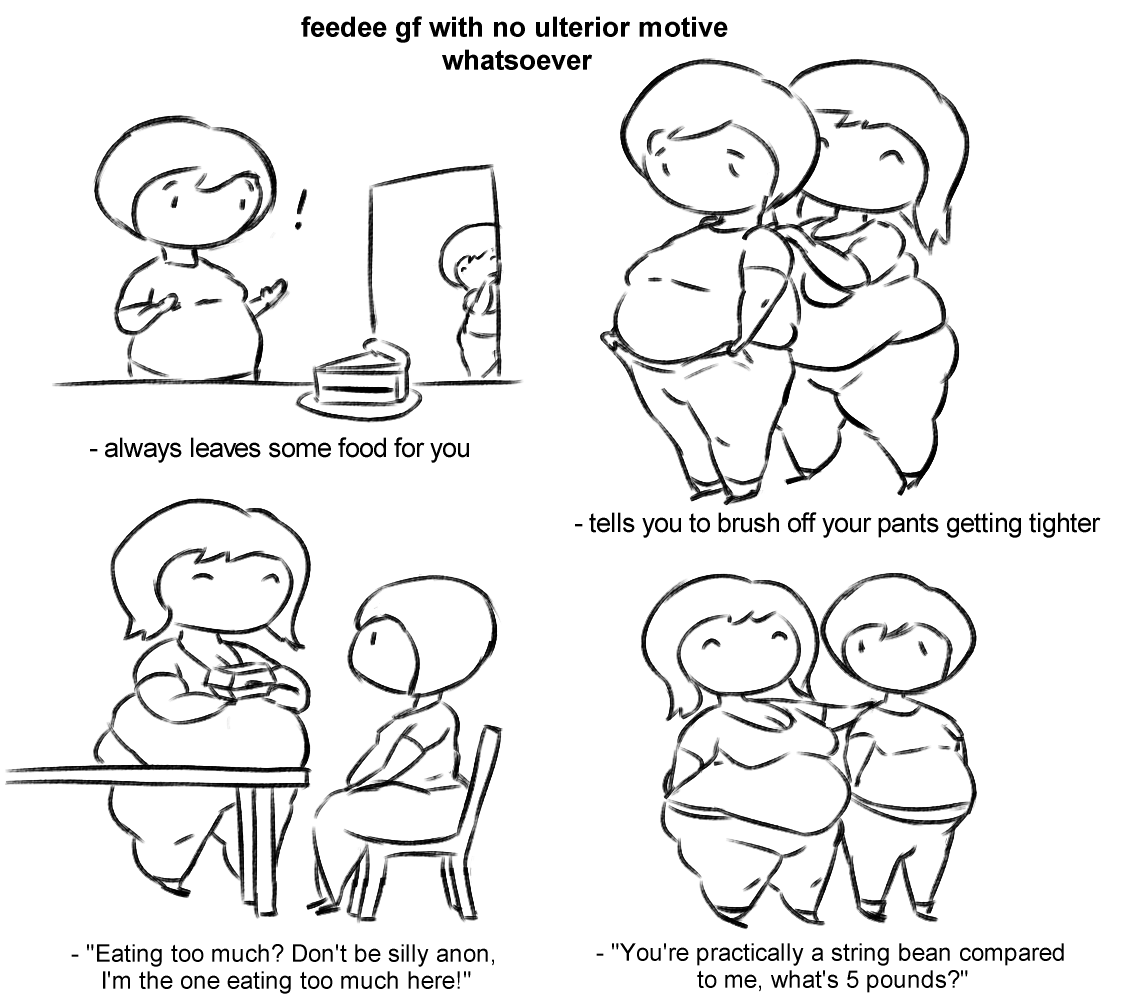 feedee gf with no ulterior motive whatsoever

!

- always leaves some food for you

- tells you to brush off your pants getting tighter

- "Eating too much? Don't be silly anon, I'm the one eating too much here!"

- "You're practically a string bean compared to me, what's 5 pounds?"