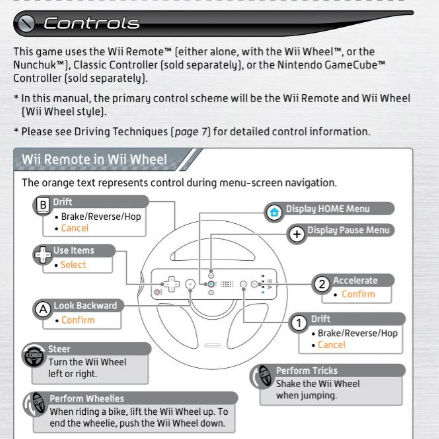 Controls

This game uses the Wii Remote™ (either alone, with the Wii Wheel™, or the Nunchuk™), Classic Controller (sold separately), or the Nintendo GameCube™ Controller (sold separately).

* In this manual, the primary control scheme will be the Wii Remote and Wii Wheel (Wii Wheel style).

* Please see Driving Techniques (page 7) for detailed control information.

Wii Remote in Wii Wheel

The orange text represents control during menu-screen navigation.

B Drift
• Brake/Reverse/Hop
• Cancel

Use Items
• Select

A Look Backward
• Confirm

Steer
Turn the Wii Wheel left or right.

Perform Wheelies
When riding a bike, lift the Wii Wheel up. To end the wheelie, push the Wii Wheel down.

Display HOME Menu

+ Display Pause Menu

2 Accelerate
• Confirm

1 Drift
• Brake/Reverse/Hop
• Cancel

Perform Tricks
Shake the Wii Wheel when jumping.