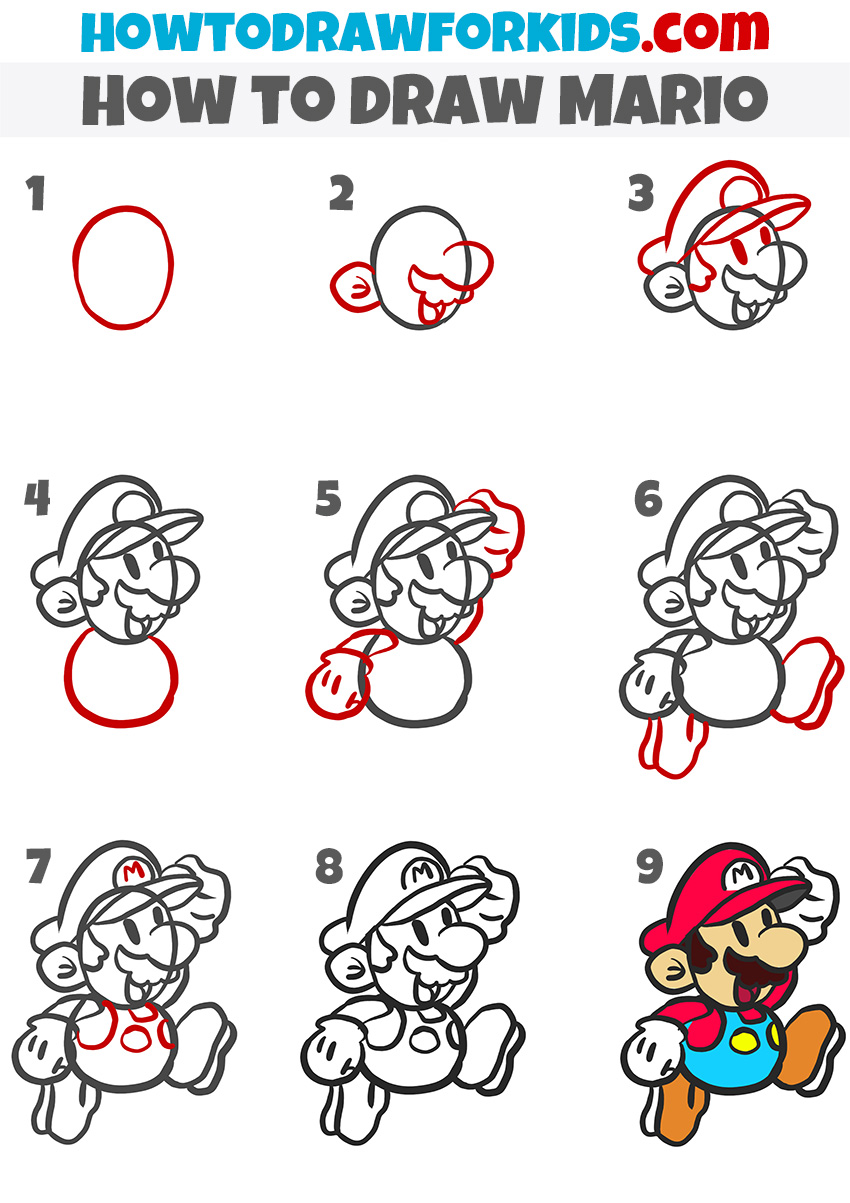 HOWTODRAWFORKIDS.com
HOW TO DRAW MARIO

1
2
3
4
5
6
7
M
8
M
9
M