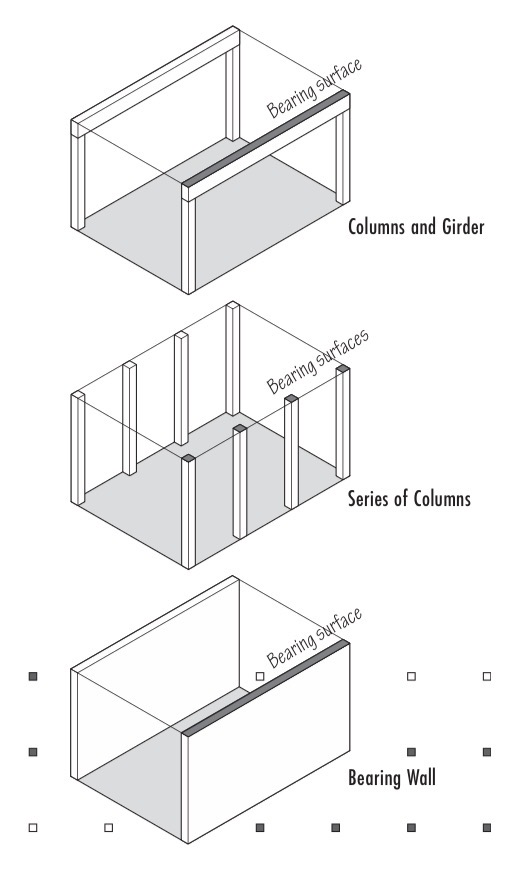 Bearing surface

Columns and Girder

Bearing surfaces

Series of Columns

Bearing surface

Bearing Wall