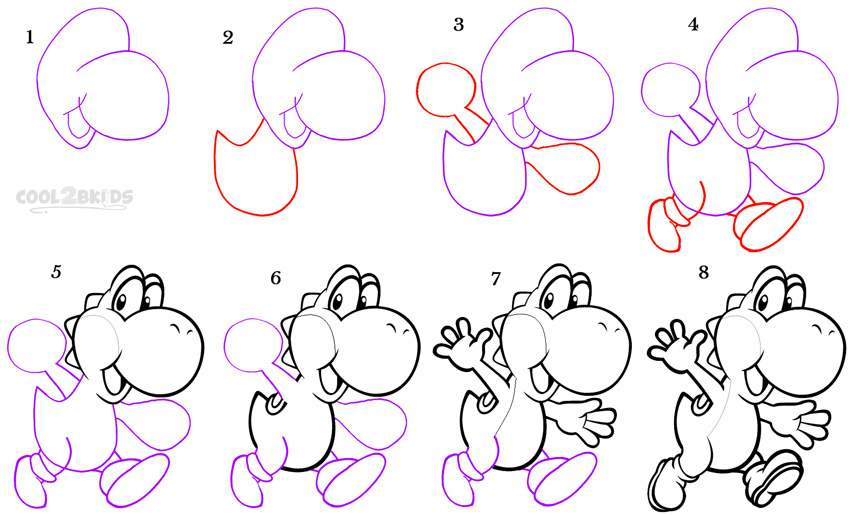 1

2

3

4

COOL2BKIDS

5

6

7

8