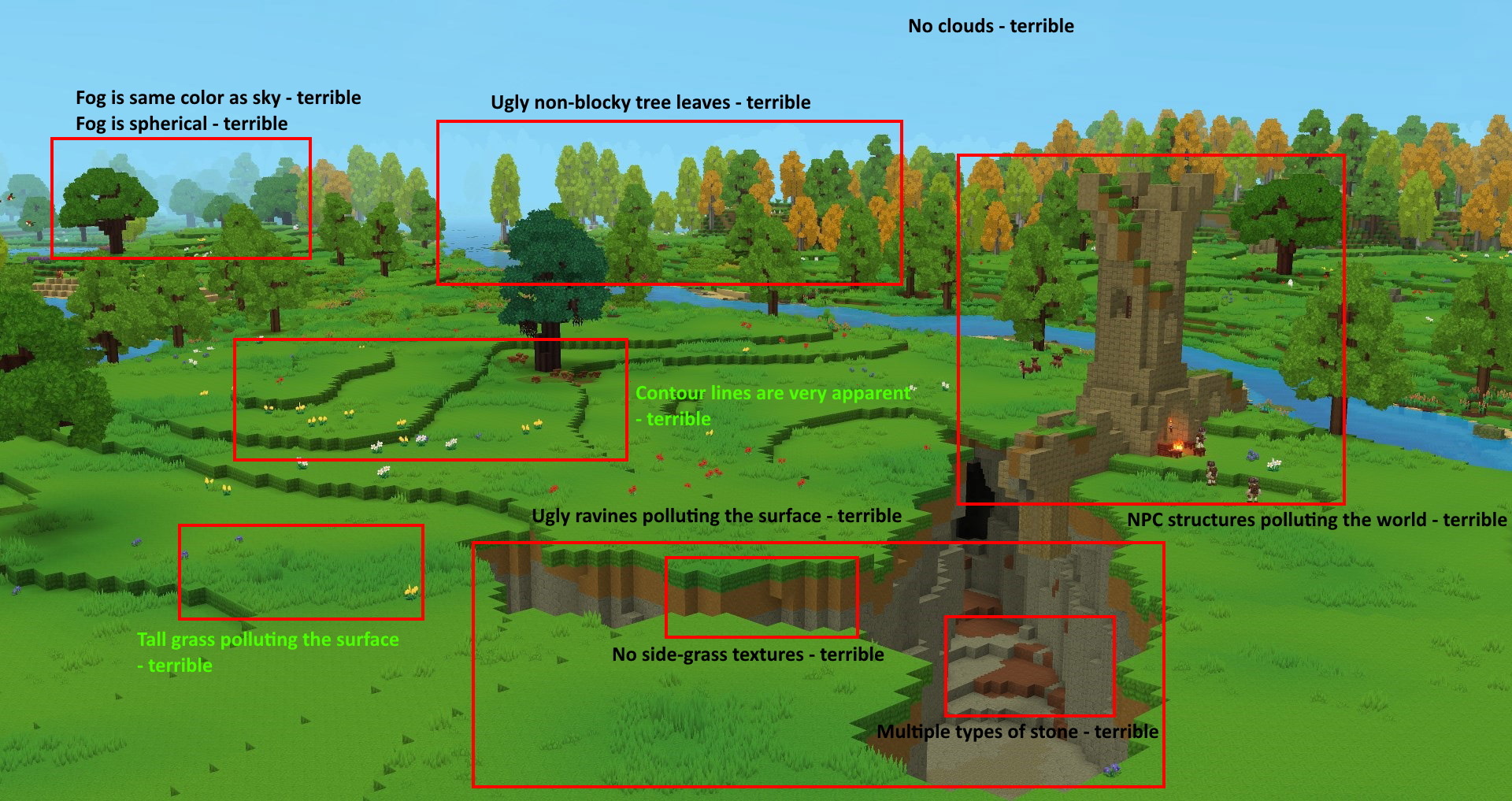 No clouds - terrible

Fog is same color as sky - terrible
Fog is spherical - terrible

Ugly non-blocky tree leaves - terrible

Contour lines are very apparent - terrible

Ugly ravines polluting the surface - terrible

NPC structures polluting the world - terrible

Tall grass polluting the surface - terrible

No side-grass textures - terrible

Multiple types of stone - terrible