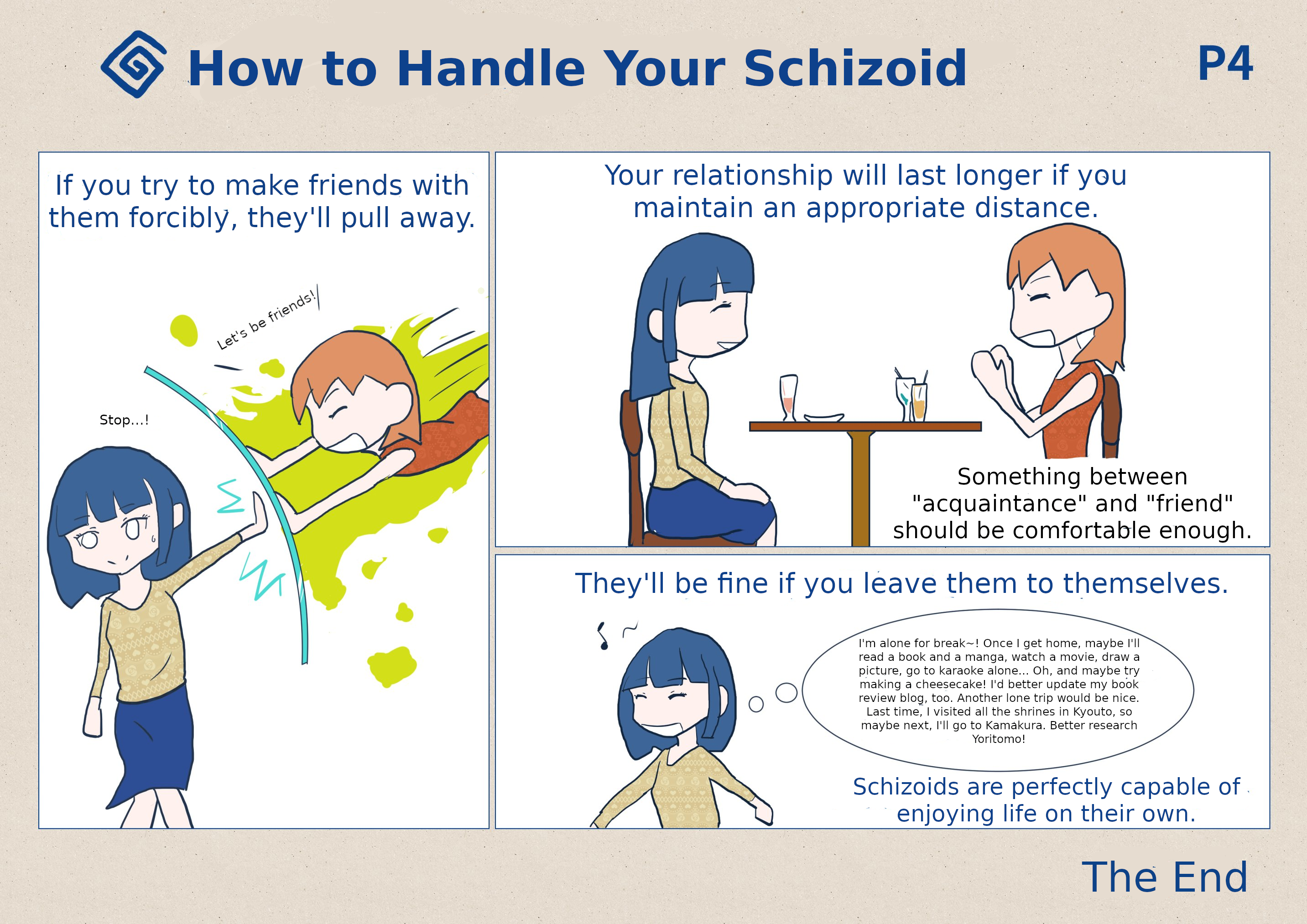 How to Handle Your Schizoid

P4

If you try to make friends with them forcibly, they'll pull away.

Let's be friends!

Stop...!

Your relationship will last longer if you maintain an appropriate distance.

Something between "acquaintance" and "friend" should be comfortable enough.

They'll be fine if you leave them to themselves.

I'm alone for break~! Once I get home, maybe I'll read a book and a manga, watch a movie, draw a picture, go to karaoke alone... Oh, and maybe try making a cheesecake! I'd better update my book review blog, too. Another lone trip would be nice. Last time, I visited all the shrines in Kyouto, so maybe next, I'll go to Kamakura. Better research Yoritomo!

Schizoids are perfectly capable of enjoying life on their own.

The End