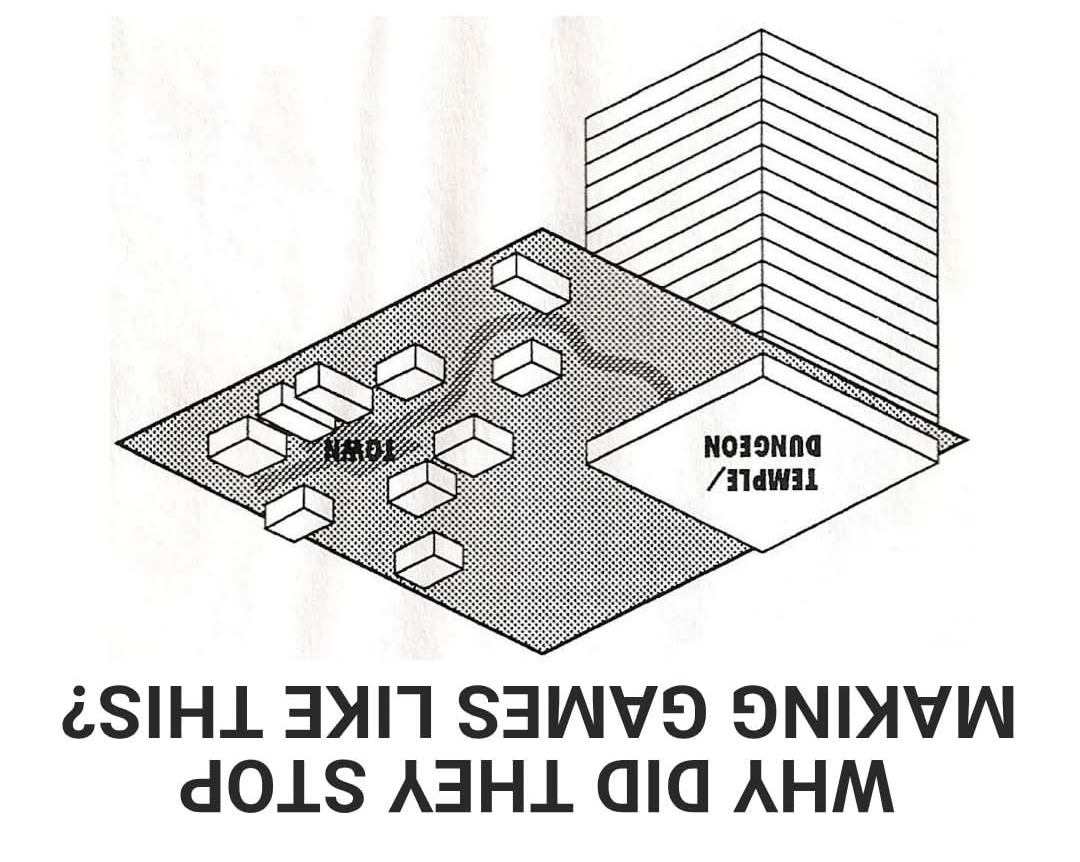 WHY DID THEY STOP MAKING GAMES LIKE THIS?

TEMPLE/ DUNGEON

TOWN