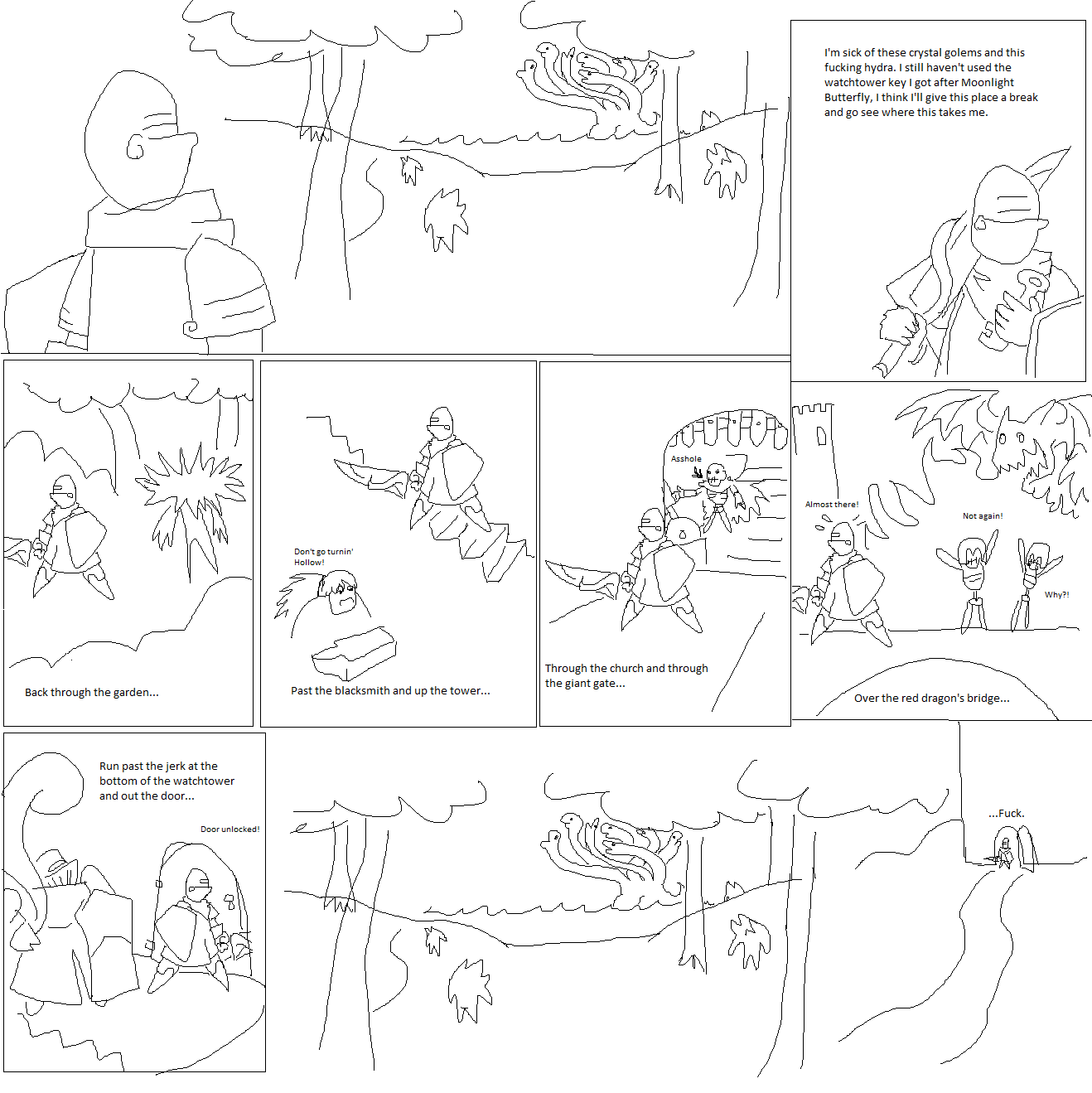 I'm sick of these crystal golems and this fucking hydra. I still haven't used the watchtower key I got after Moonlight Butterfly, I think I'll give this place a break and go see where this takes me.

Back through the garden...

Don't go turnin' Hollow!

Past the blacksmith and up the tower...

Asshole

Through the church and through the giant gate...

Almost there!

Not again!

Why?!

Over the red dragon's bridge...

Run past the jerk at the bottom of the watchtower and out the door...

Door unlocked!

...Fuck.