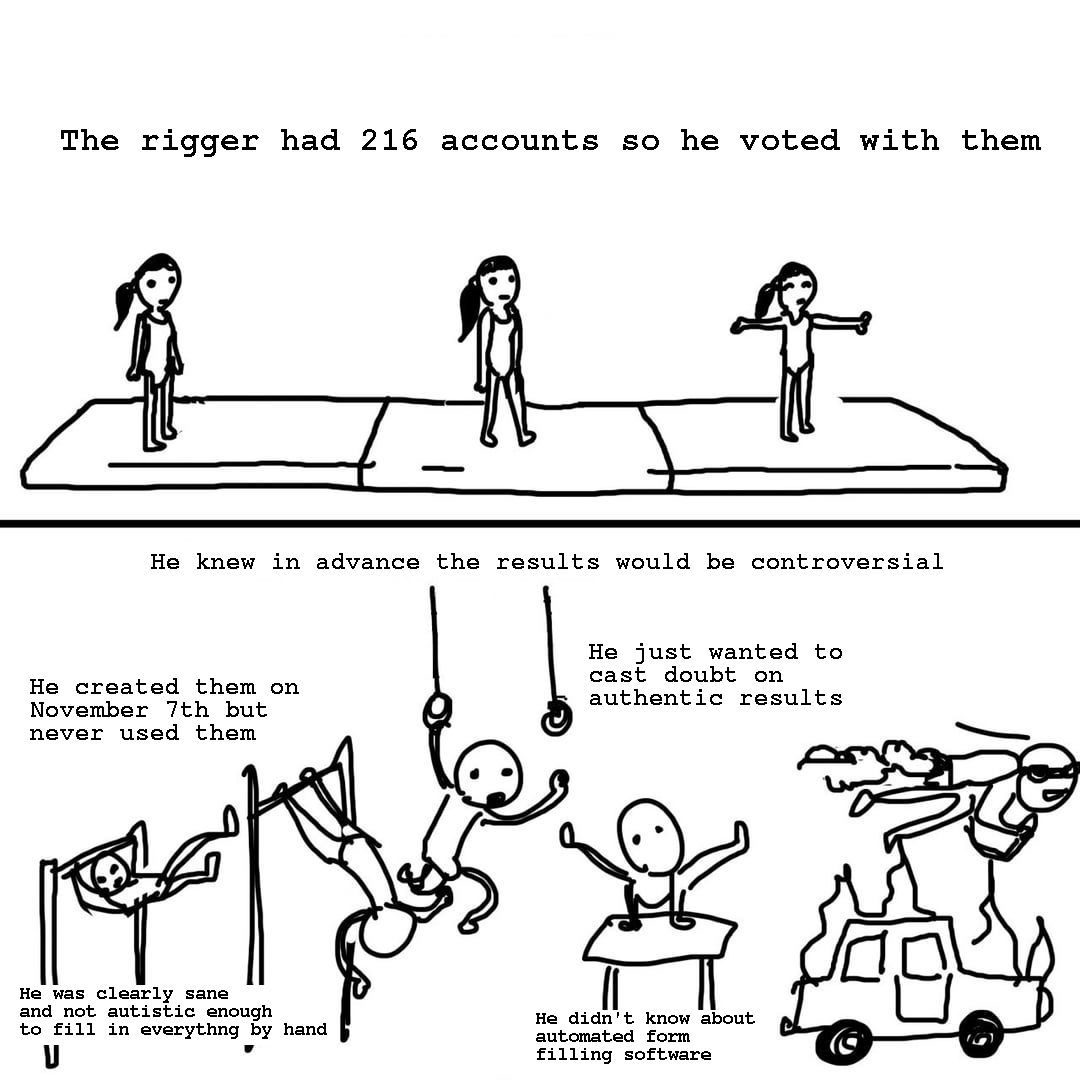 The rigger had 216 accounts so he voted with them

He knew in advance the results would be controversial

He created them on November 7th but never used them

He just wanted to cast doubt on authentic results

He was clearly sane and not autistic enough to fill in everythng by hand

He didn't know about automated form filling software