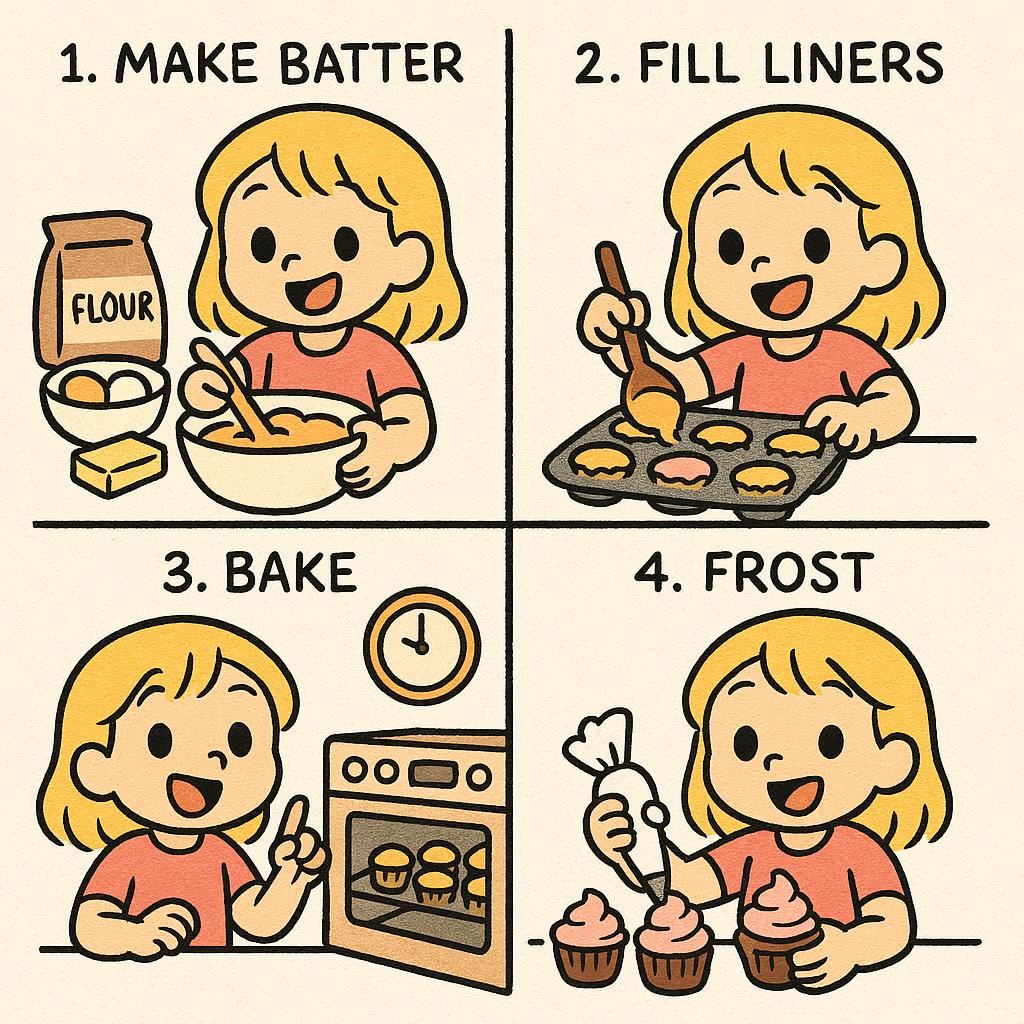 1. MAKE BATTER

FLOUR

2. FILL LINERS

3. BAKE

4. FROST