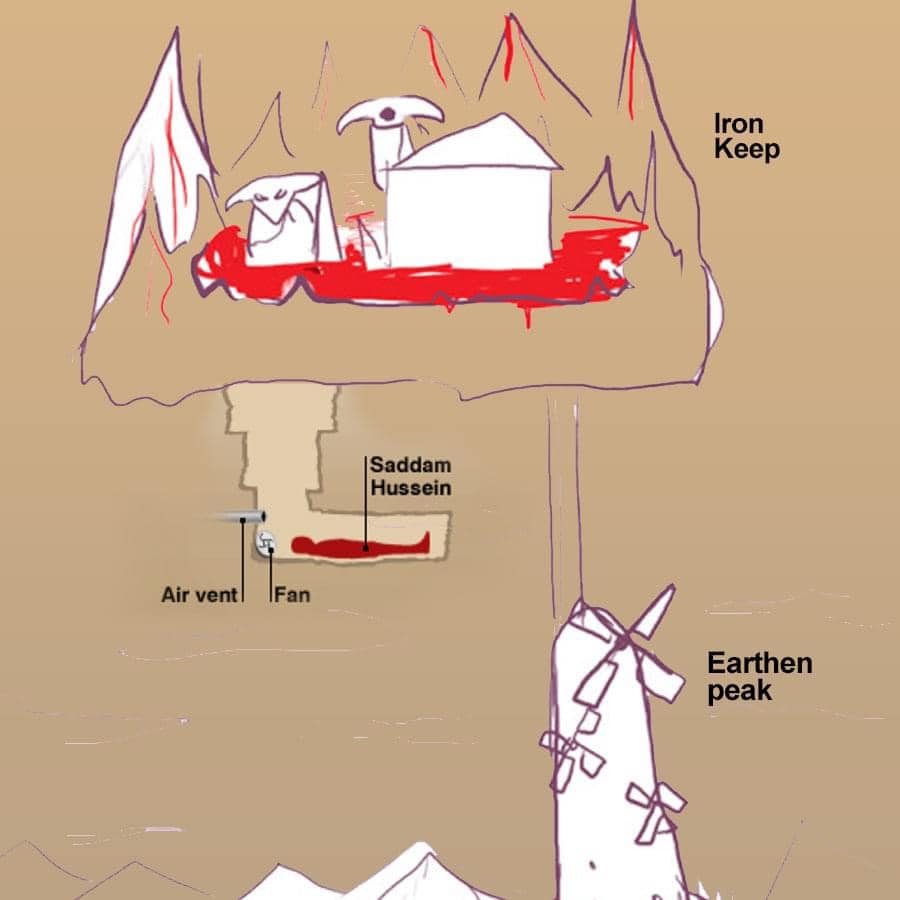 Iron Keep

Saddam Hussein

Air vent

Fan

Earthen peak