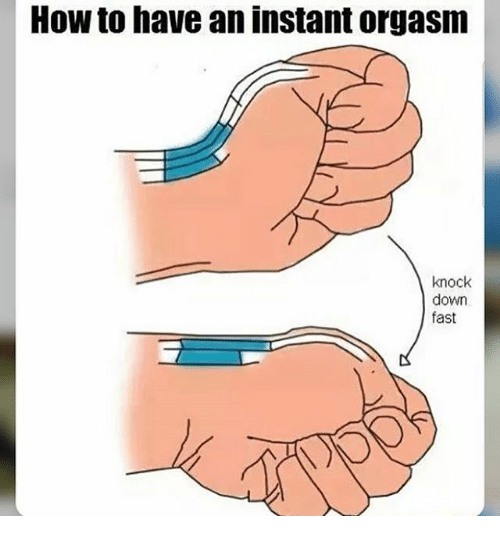 How to have an instant orgasm

knock
down
fast