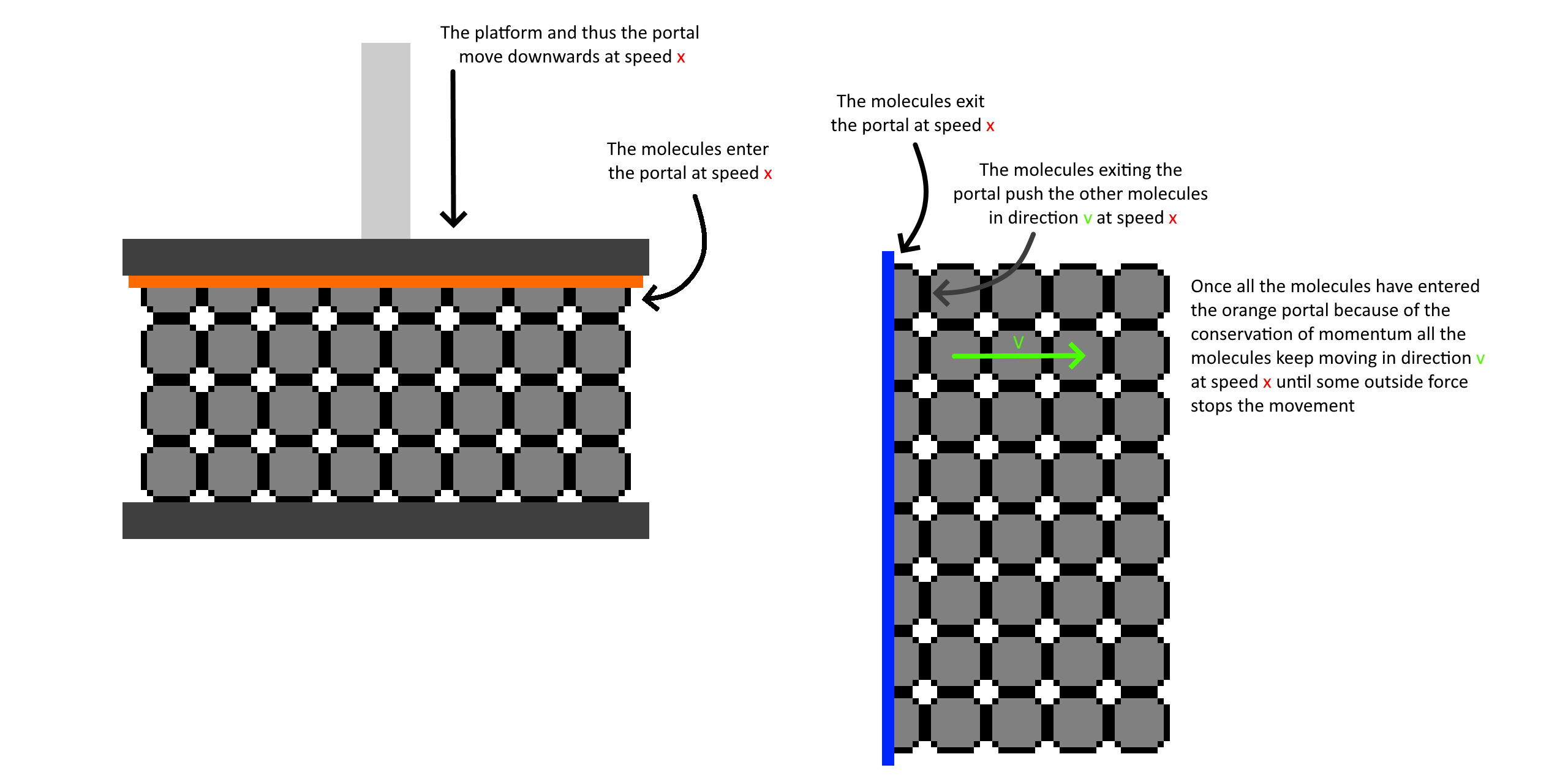 The platform and thus the portal move downwards at speed x

The molecules enter the portal at speed x

The molecules exit the portal at speed x

The molecules exiting the portal push the other molecules in direction v at speed x

v

Once all the molecules have entered the orange portal because of the conservation of momentum all the molecules keep moving in direction v at speed x until some outside force stops the movement