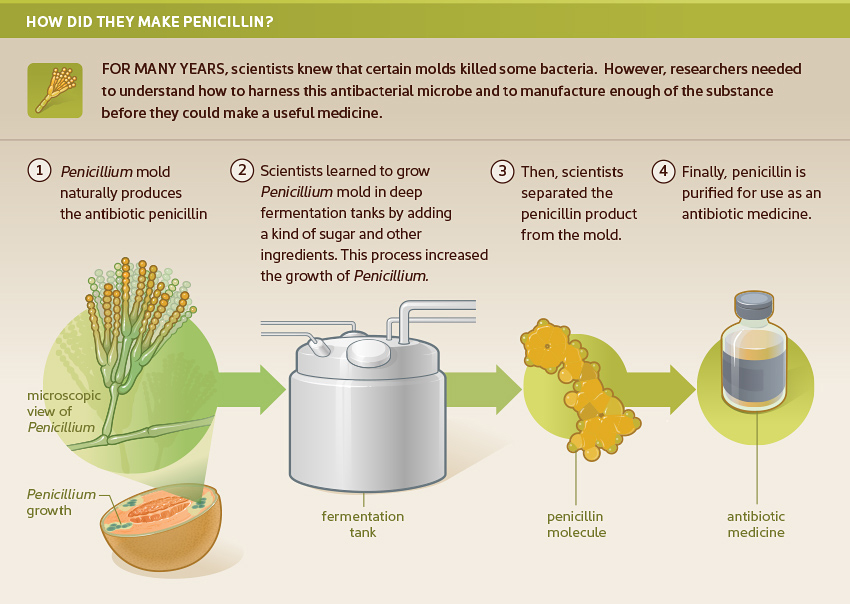 HOW DID THEY MAKE PENICILLIN?

FOR MANY YEARS, scientists knew that certain molds killed some bacteria. However, researchers needed to understand how to harness this antibacterial microbe and to manufacture enough of the substance before they could make a useful medicine.

1 Penicillium mold naturally produces the antibiotic penicillin

2 Scientists learned to grow Penicillium mold in deep fermentation tanks by adding a kind of sugar and other ingredients. This process increased the growth of Penicillium.

3 Then, scientists separated the penicillin product from the mold.

4 Finally, penicillin is purified for use as an antibiotic medicine.

microscopic view of Penicillium

Penicillium growth

fermentation tank

penicillin molecule

antibiotic medicine