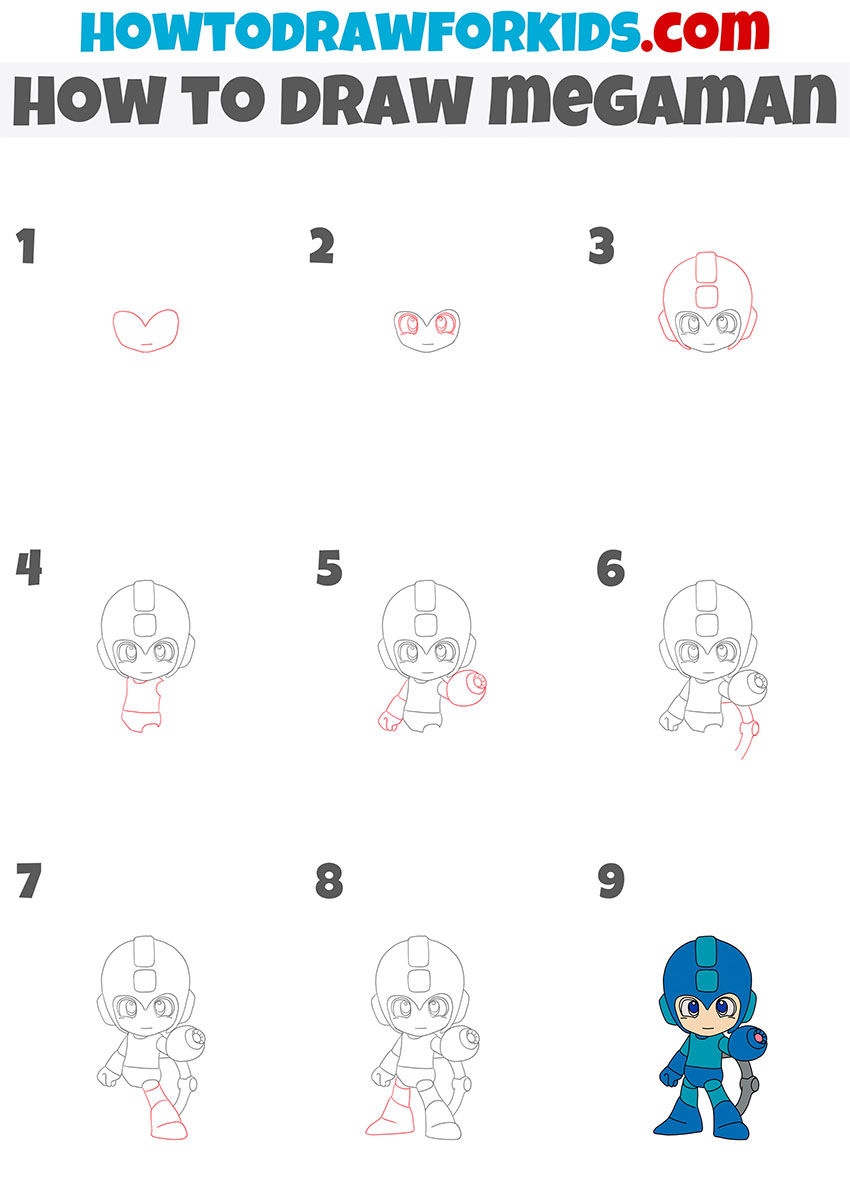 HOWTODRAWFORKIDS.com

HOW TO DRAW MEGAMAN

1

2

3

4

5

6

7

8

9