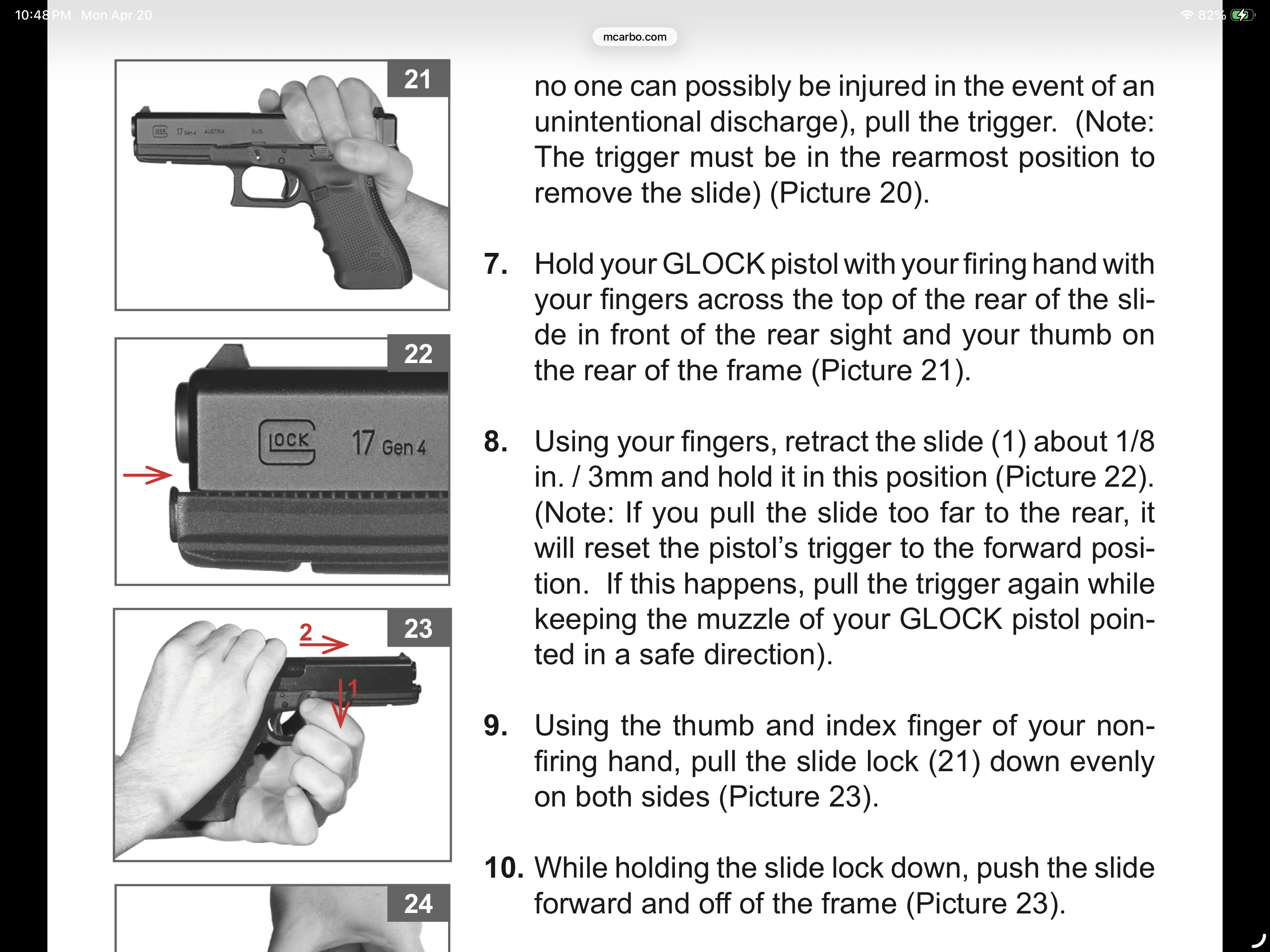 10:48 PM Mon Apr 20

82%

mcarbo.com

21

GLOCK 17 Gen 4 AUSTRIA 9x19

22

GLOCK 17 Gen 4

23

2

1

24

no one can possibly be injured in the event of an unintentional discharge), pull the trigger. (Note: The trigger must be in the rearmost position to remove the slide) (Picture 20).

7. Hold your GLOCK pistol with your firing hand with your fingers across the top of the rear of the slide in front of the rear sight and your thumb on the rear of the frame (Picture 21).

8. Using your fingers, retract the slide (1) about 1/8 in. / 3mm and hold it in this position (Picture 22). (Note: If you pull the slide too far to the rear, it will reset the pistol's trigger to the forward position. If this happens, pull the trigger again while keeping the muzzle of your GLOCK pistol pointed in a safe direction).

9. Using the thumb and index finger of your non-firing hand, pull the slide lock (21) down evenly on both sides (Picture 23).

10. While holding the slide lock down, push the slide forward and off of the frame (Picture 23).