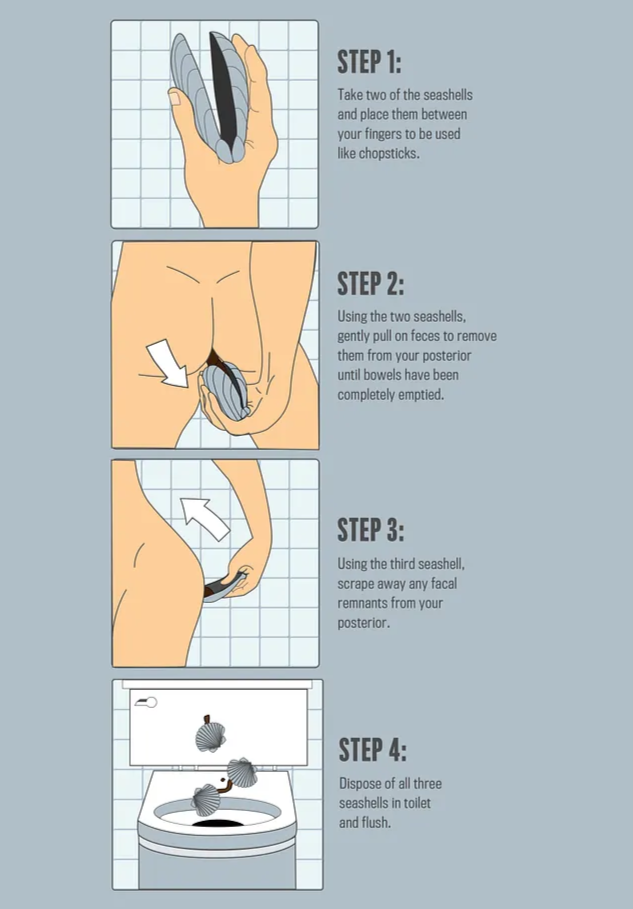 STEP 1:

Take two of the seashells and place them between your fingers to be used like chopsticks.

STEP 2:

Using the two seashells, gently pull on feces to remove them from your posterior until bowels have been completely emptied.

STEP 3:

Using the third seashell, scrape away any facal remnants from your posterior.

STEP 4:

Dispose of all three seashells in toilet and flush.