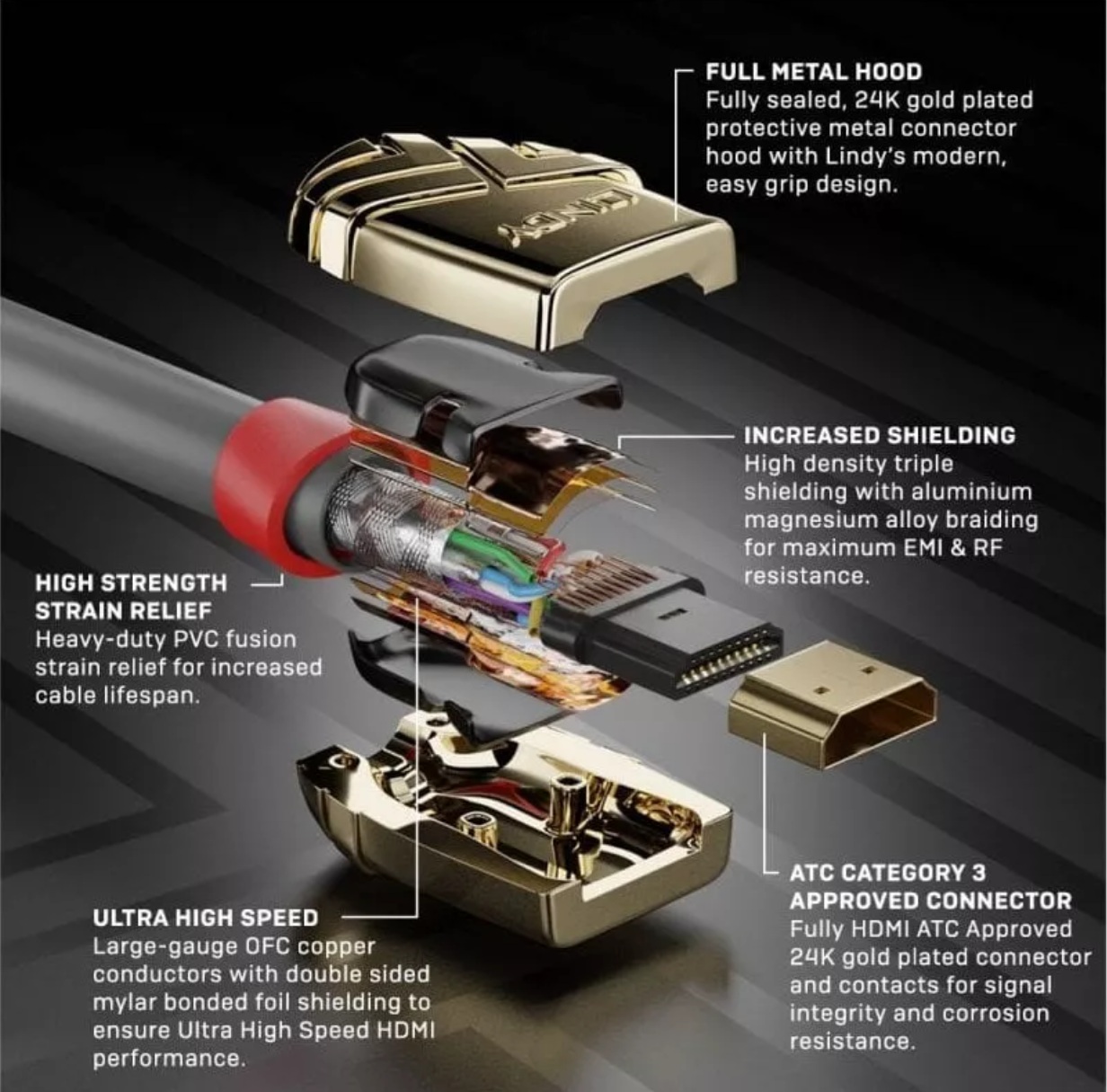 FULL METAL HOOD
Fully sealed, 24K gold plated protective metal connector hood with Lindy's modern, easy grip design.

LINDY

INCREASED SHIELDING
High density triple shielding with aluminium magnesium alloy braiding for maximum EMI & RF resistance.

HIGH STRENGTH STRAIN RELIEF
Heavy-duty PVC fusion strain relief for increased cable lifespan.

ULTRA HIGH SPEED
Large-gauge OFC copper conductors with double sided mylar bonded foil shielding to ensure Ultra High Speed HDMI performance.

ATC CATEGORY 3 APPROVED CONNECTOR
Fully HDMI ATC Approved 24K gold plated connector and contacts for signal integrity and corrosion resistance.