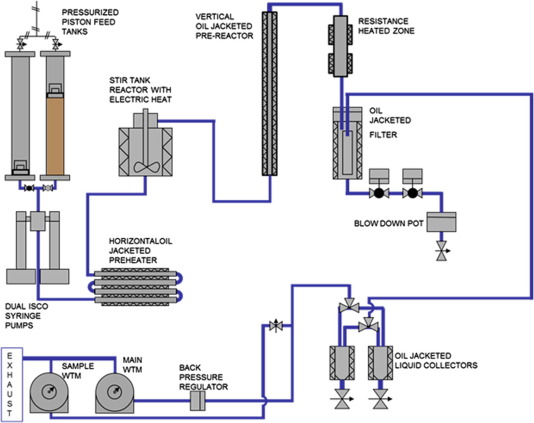 PRESSURIZED PISTON FEED TANKS

VERTICAL OIL JACKETED PRE-REACTOR

RESISTANCE HEATED ZONE

STIR TANK REACTOR WITH ELECTRIC HEAT

OIL JACKETED FILTER

BLOW DOWN POT

HORIZONTALOIL JACKETED PREHEATER

DUAL ISCO SYRINGE PUMPS

EXHAUST

SAMPLE WTM

MAIN WTM

BACK PRESSURE REGULATOR

OIL JACKETED LIQUID COLLECTORS