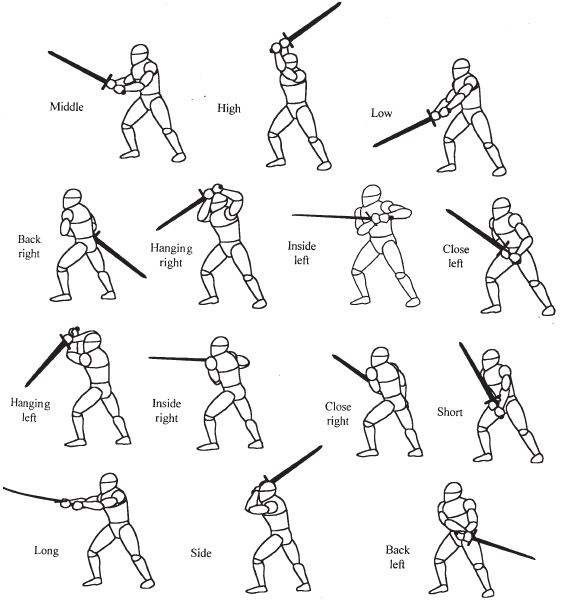 Middle

High

Low

Back right

Hanging right

Inside left

Close left

Hanging left

Inside right

Close right

Short

Long

Side

Back left