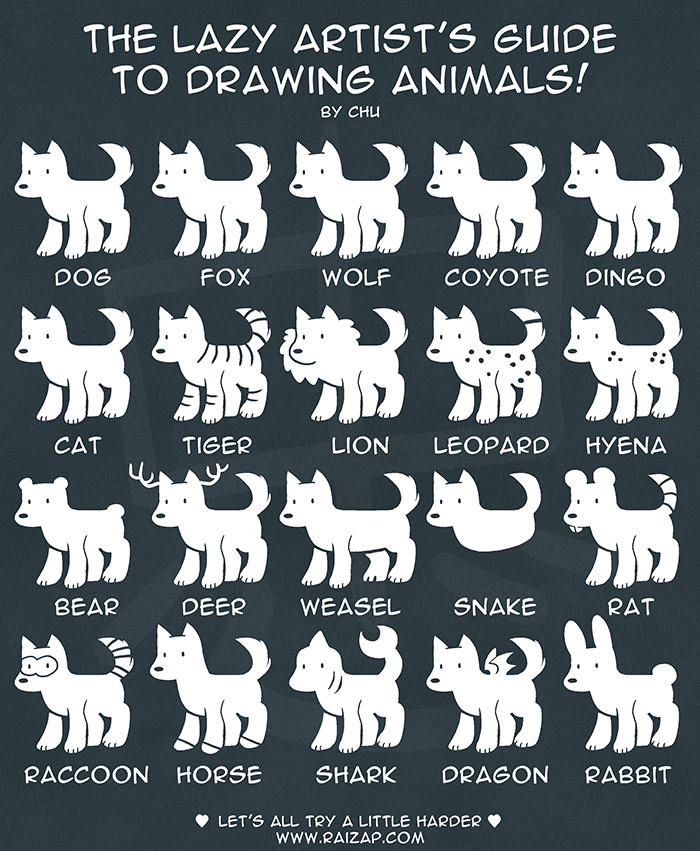 THE LAZY ARTIST'S GUIDE TO DRAWING ANIMALS!
BY CHU

DOG FOX WOLF COYOTE DINGO

CAT TIGER LION LEOPARD HYENA

BEAR DEER WEASEL SNAKE RAT

RACCOON HORSE SHARK DRAGON RABBIT

♥ LET'S ALL TRY A LITTLE HARDER ♥
WWW.RAIZAP.COM