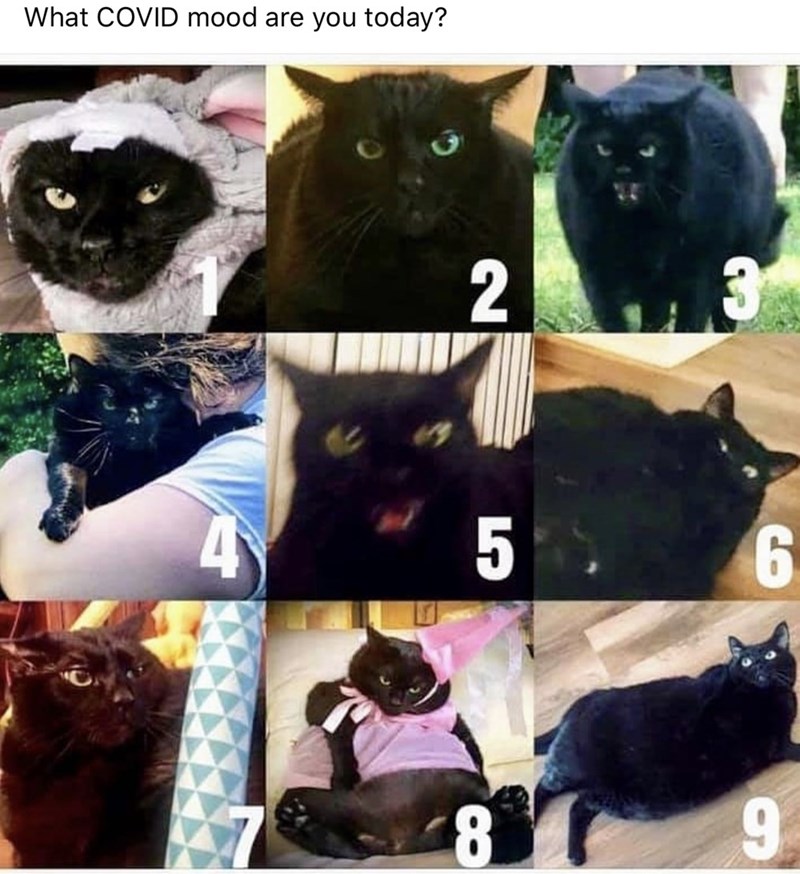 What COVID mood are you today?

1
2
3
4
5
6
7
8
9