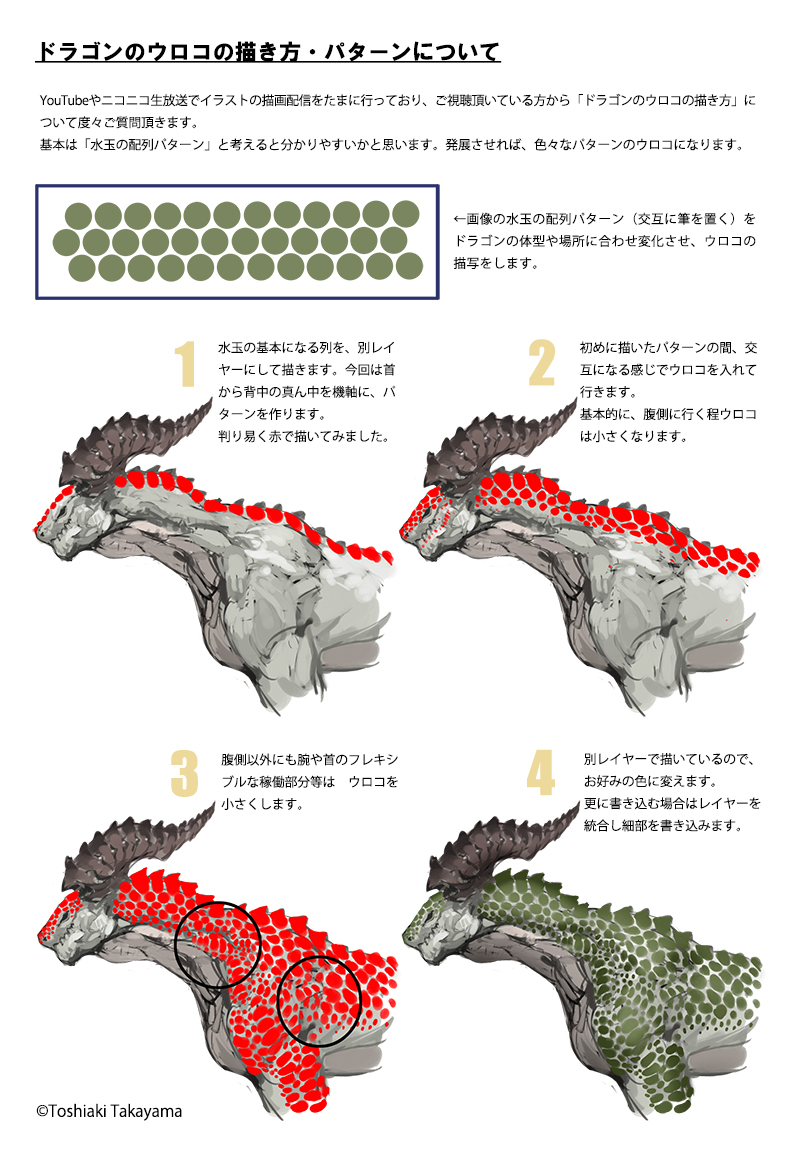 ドラゴンのウロコの描き方・パターンについて

YouTubeやニコニコ生放送でイラストの描画配信をたまに行っており、ご視聴頂いている方から「ドラゴンのウロコの描き方」について度々ご質問頂きます。
基本は「水玉の配列パターン」と考えると分かりやすいかと思います。発展させれば、色々なパターンのウロコになります。

←画像の水玉の配列パターン（交互に筆を置く）をドラゴンの体型や場所に合わせ変化させ、ウロコの描写をします。

1
水玉の基本になる列を、別レイヤーにして描きます。今回は首から背中の真ん中を機軸に、パターンを作ります。
判り易く赤で描いてみました。

2
初めに描いたパターンの間、交互になる感じでウロコを入れて行きます。
基本的に、腹側に行く程ウロコは小さくなります。

3
腹側以外にも腕や首のフレキシブルな稼働部分等は　ウロコを小さくします。

4
別レイヤーで描いているので、お好みの色に変えます。
更に書き込む場合はレイヤーを統合し細部を書き込みます。

©Toshiaki Takayama