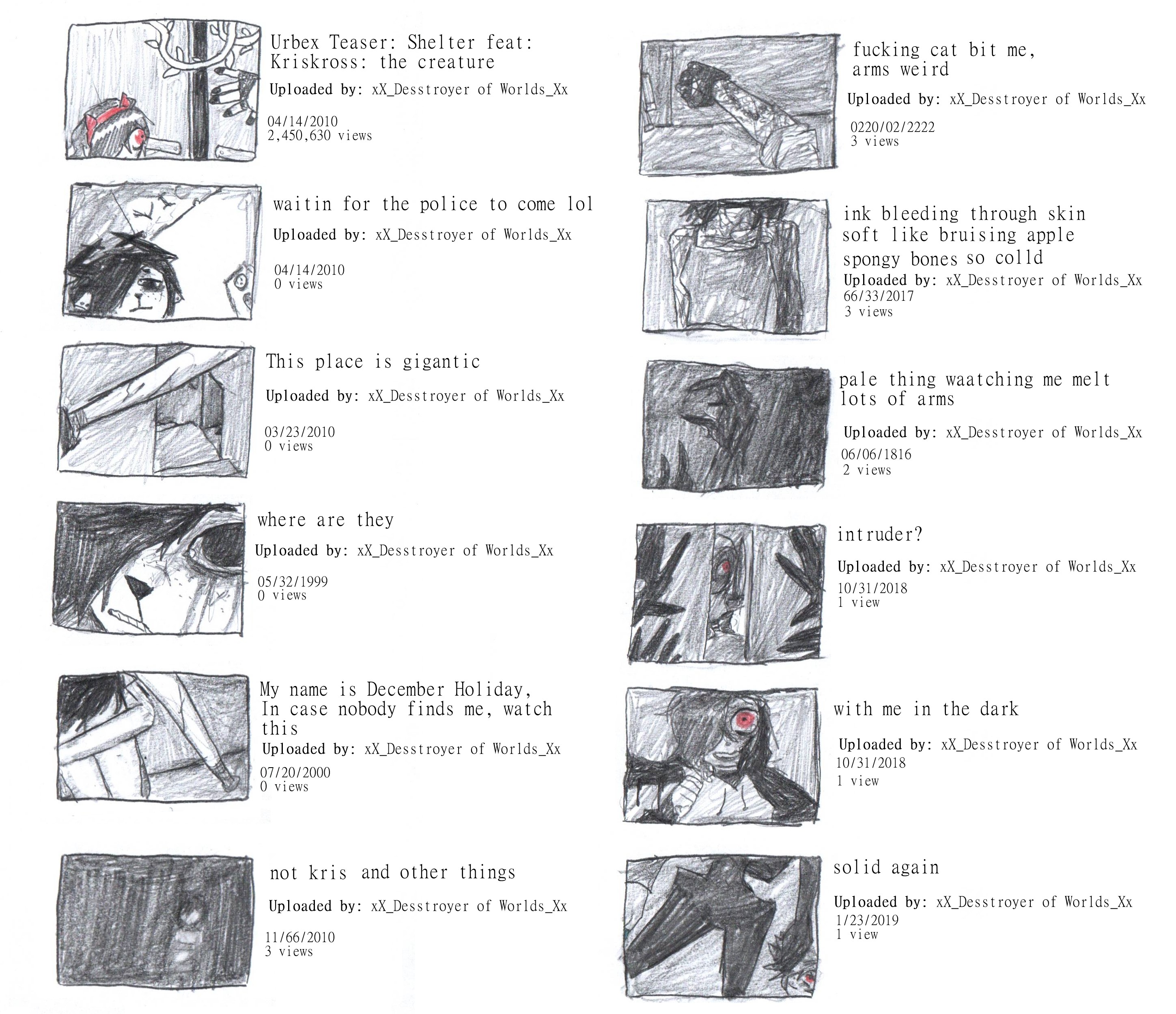 Urbex Teaser: Shelter feat: Kriskross: the creature
Uploaded by: xX_Desstroyer of Worlds_Xx
04/14/2010
2,450,630 views

waitin for the police to come lol
Uploaded by: xX_Desstroyer of Worlds_Xx
04/14/2010
0 views

This place is gigantic
Uploaded by: xX_Desstroyer of Worlds_Xx
03/23/2010
0 views

where are they
Uploaded by: xX_Desstroyer of Worlds_Xx
05/32/1999
0 views

My name is December Holiday, In case nobody finds me, watch this
Uploaded by: xX_Desstroyer of Worlds_Xx
07/20/2000
0 views

not kris and other things
Uploaded by: xX_Desstroyer of Worlds_Xx
11/66/2010
3 views

fucking cat bit me, arms weird
Uploaded by: xX_Desstroyer of Worlds_Xx
0220/02/2222
3 views

ink bleeding through skin
soft like bruising apple
spongy bones so colld
Uploaded by: xX_Desstroyer of Worlds_Xx
66/33/2017
3 views

pale thing waatching me melt
lots of arms
Uploaded by: xX_Desstroyer of Worlds_Xx
06/06/1816
2 views

intruder?
Uploaded by: xX_Desstroyer of Worlds_Xx
10/31/2018
1 view

with me in the dark
Uploaded by: xX_Desstroyer of Worlds_Xx
10/31/2018
1 view

solid again
Uploaded by: xX_Desstroyer of Worlds_Xx
1/23/2019
1 view