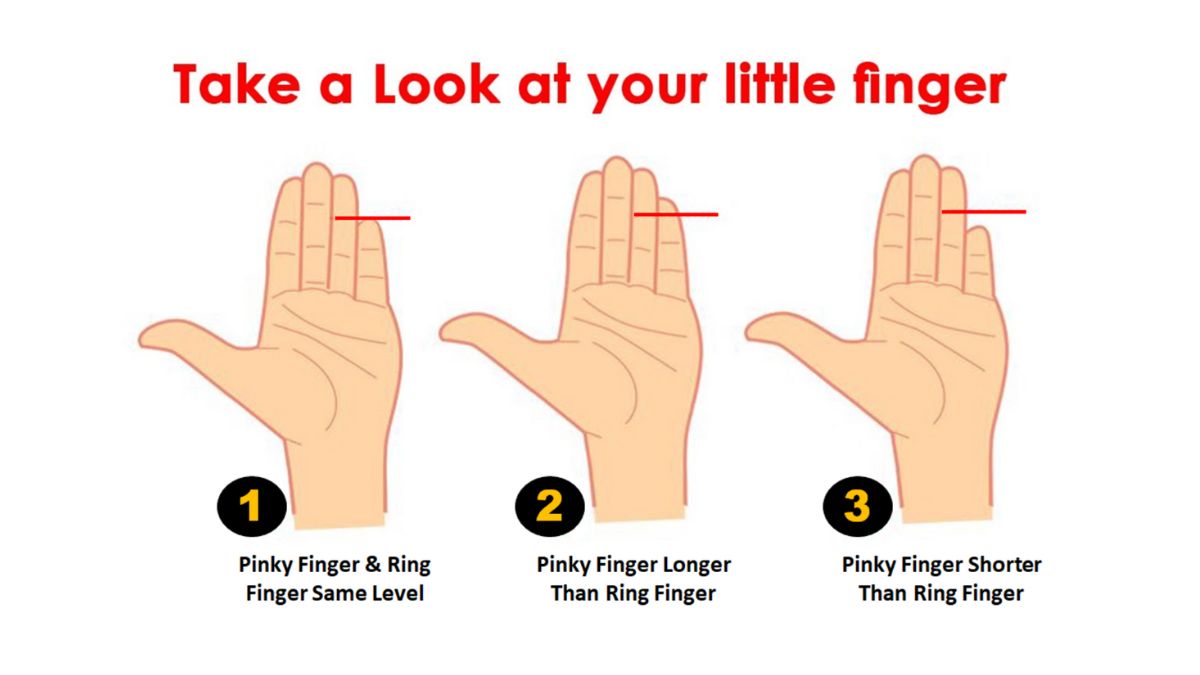 Take a Look at your little finger

1
Pinky Finger & Ring Finger Same Level

2
Pinky Finger Longer Than Ring Finger

3
Pinky Finger Shorter Than Ring Finger