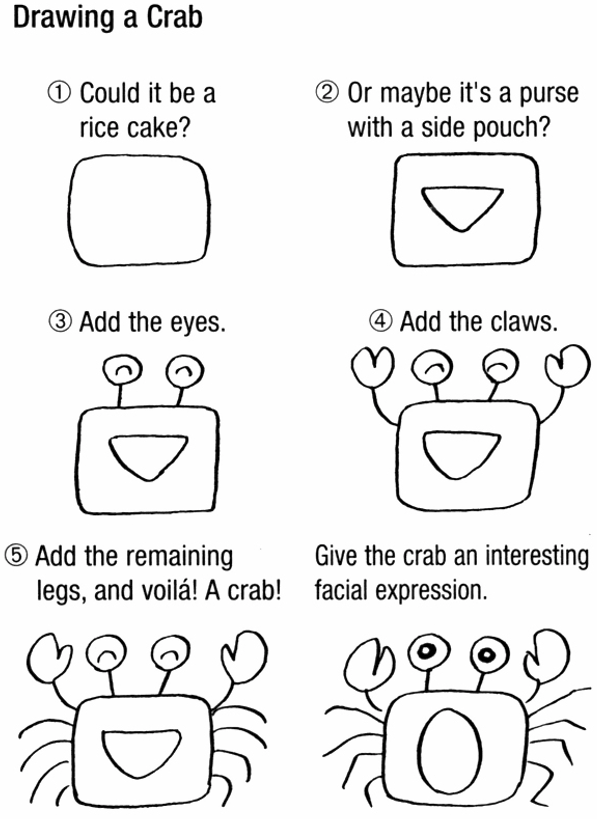 Drawing a Crab

① Could it be a rice cake?

② Or maybe it's a purse with a side pouch?

③ Add the eyes.

④ Add the claws.

⑤ Add the remaining legs, and voilá! A crab!

Give the crab an interesting facial expression.