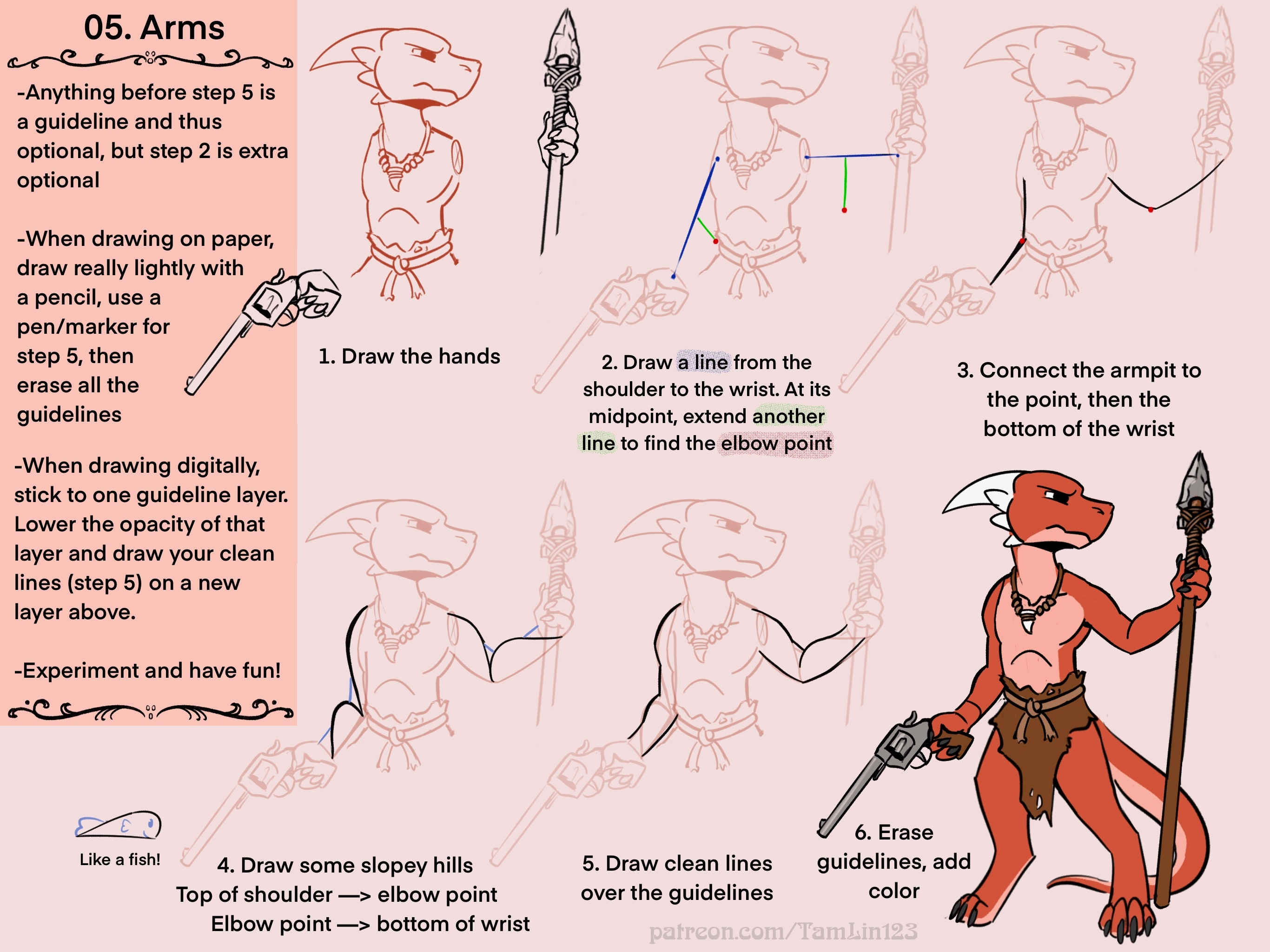 05. Arms

-Anything before step 5 is a guideline and thus optional, but step 2 is extra optional

-When drawing on paper, draw really lightly with a pencil, use a pen/marker for step 5, then erase all the guidelines

-When drawing digitally, stick to one guideline layer. Lower the opacity of that layer and draw your clean lines (step 5) on a new layer above.

-Experiment and have fun!

1. Draw the hands

2. Draw a line from the shoulder to the wrist. At its midpoint, extend another line to find the elbow point

3. Connect the armpit to the point, then the bottom of the wrist

Like a fish!

4. Draw some slopey hills
Top of shoulder —> elbow point
Elbow point —> bottom of wrist

5. Draw clean lines over the guidelines

6. Erase guidelines, add color

patreon.com/TamLin123