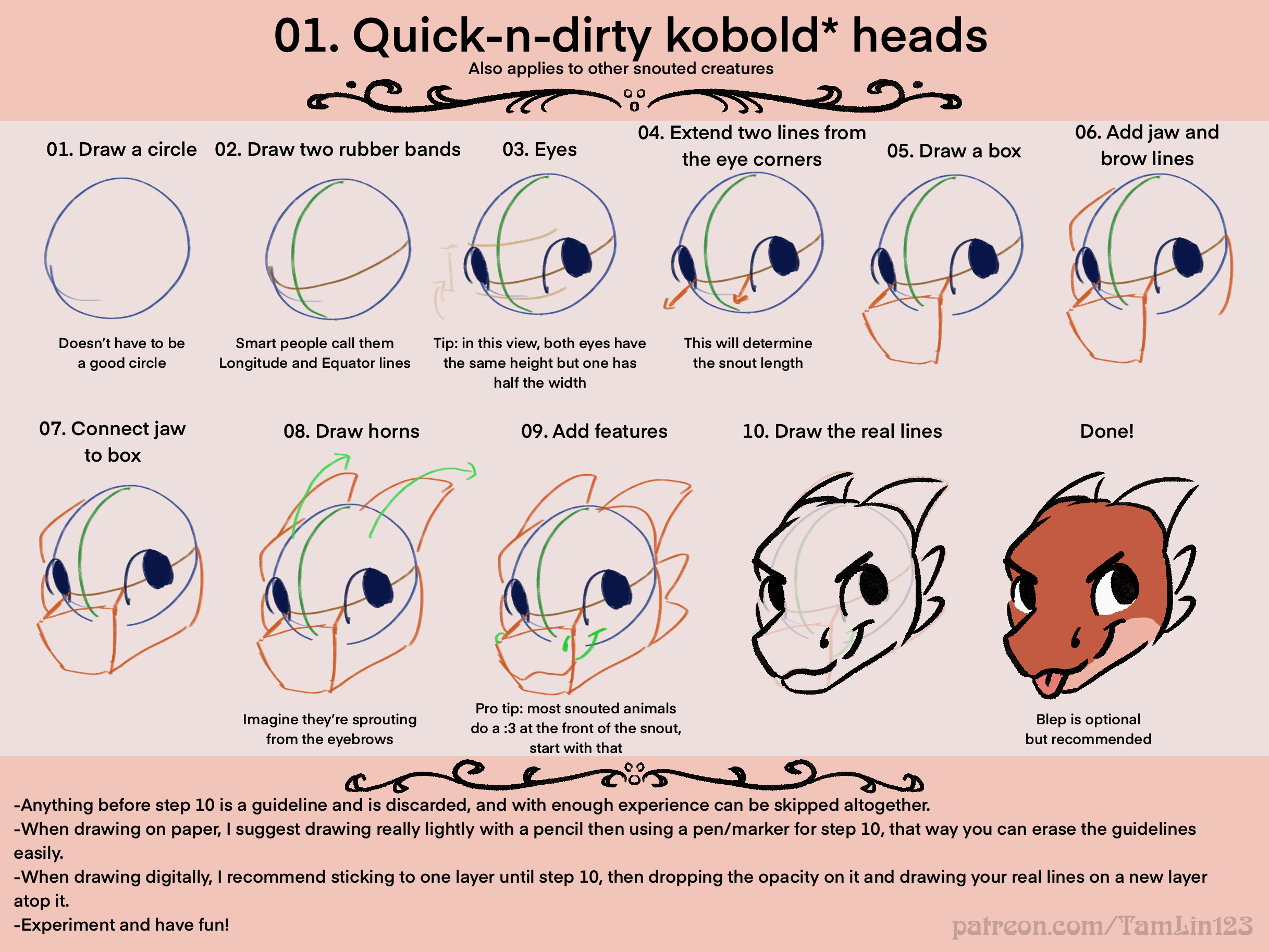 01. Quick-n-dirty kobold* heads

Also applies to other snouted creatures

01. Draw a circle

Doesn't have to be a good circle

02. Draw two rubber bands

Smart people call them Longitude and Equator lines

03. Eyes

Tip: in this view, both eyes have the same height but one has half the width

04. Extend two lines from the eye corners

This will determine the snout length

05. Draw a box

06. Add jaw and brow lines

07. Connect jaw to box

08. Draw horns

Imagine they're sprouting from the eyebrows

09. Add features

Pro tip: most snouted animals do a :3 at the front of the snout, start with that

10. Draw the real lines

Done!

Blep is optional but recommended

-Anything before step 10 is a guideline and is discarded, and with enough experience can be skipped altogether.
-When drawing on paper, I suggest drawing really lightly with a pencil then using a pen/marker for step 10, that way you can erase the guidelines easily.
-When drawing digitally, I recommend sticking to one layer until step 10, then dropping the opacity on it and drawing your real lines on a new layer atop it.
-Experiment and have fun!

patreon.com/TamLin123