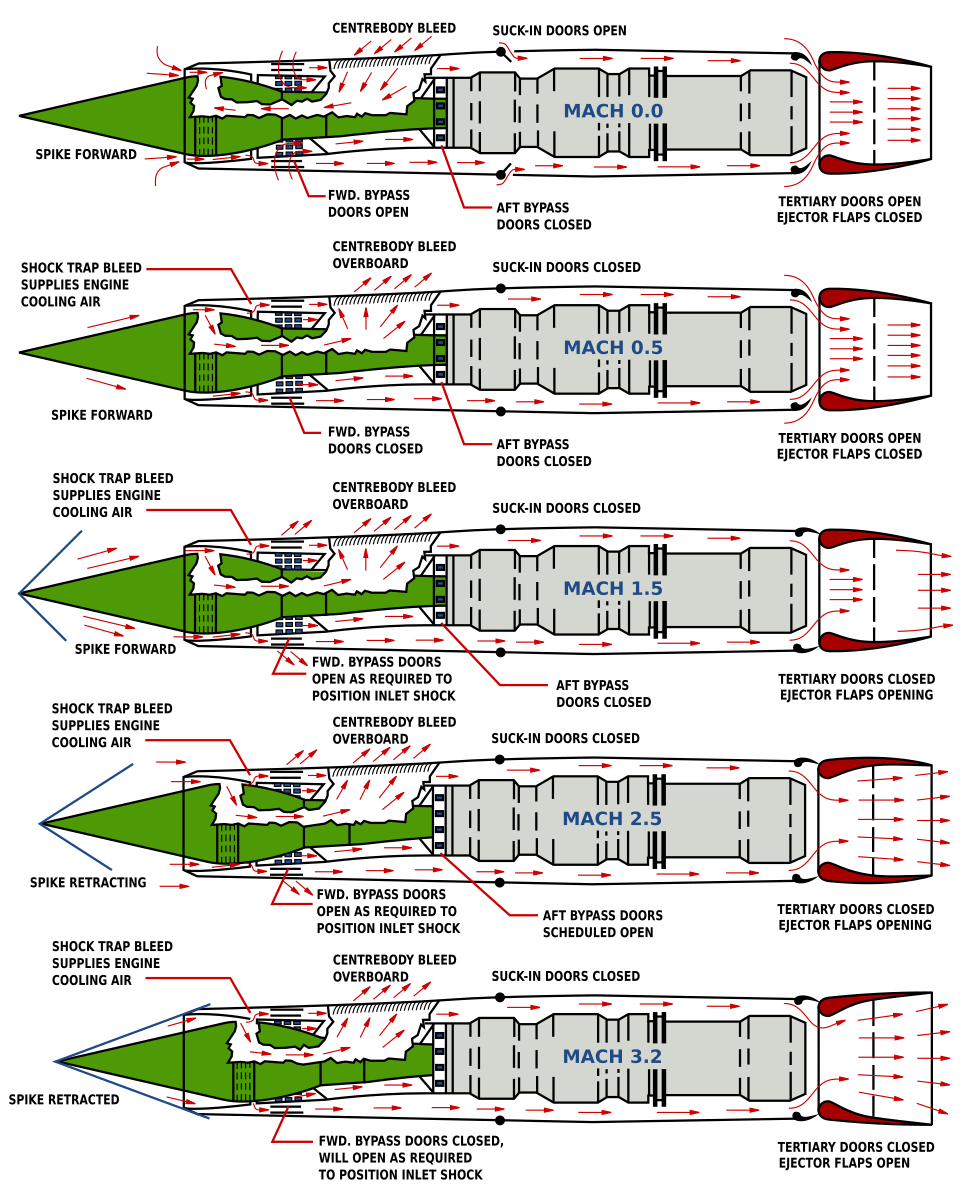 CENTREBODY BLEED
SUCK-IN DOORS OPEN
MACH 0.0
SPIKE FORWARD
FWD. BYPASS DOORS OPEN
AFT BYPASS DOORS CLOSED
TERTIARY DOORS OPEN EJECTOR FLAPS CLOSED

SHOCK TRAP BLEED SUPPLIES ENGINE COOLING AIR
CENTREBODY BLEED OVERBOARD
SUCK-IN DOORS CLOSED
MACH 0.5
SPIKE FORWARD
FWD. BYPASS DOORS CLOSED
AFT BYPASS DOORS CLOSED
TERTIARY DOORS OPEN EJECTOR FLAPS CLOSED

SHOCK TRAP BLEED SUPPLIES ENGINE COOLING AIR
CENTREBODY BLEED OVERBOARD
SUCK-IN DOORS CLOSED
MACH 1.5
SPIKE FORWARD
FWD. BYPASS DOORS OPEN AS REQUIRED TO POSITION INLET SHOCK
AFT BYPASS DOORS CLOSED
TERTIARY DOORS CLOSED EJECTOR FLAPS OPENING

SHOCK TRAP BLEED SUPPLIES ENGINE COOLING AIR
CENTREBODY BLEED OVERBOARD
SUCK-IN DOORS CLOSED
MACH 2.5
SPIKE RETRACTING
FWD. BYPASS DOORS OPEN AS REQUIRED TO POSITION INLET SHOCK
AFT BYPASS DOORS SCHEDULED OPEN
TERTIARY DOORS CLOSED EJECTOR FLAPS OPENING

SHOCK TRAP BLEED SUPPLIES ENGINE COOLING AIR
CENTREBODY BLEED OVERBOARD
SUCK-IN DOORS CLOSED
MACH 3.2
SPIKE RETRACTED
FWD. BYPASS DOORS CLOSED, WILL OPEN AS REQUIRED TO POSITION INLET SHOCK
TERTIARY DOORS CLOSED EJECTOR FLAPS OPEN